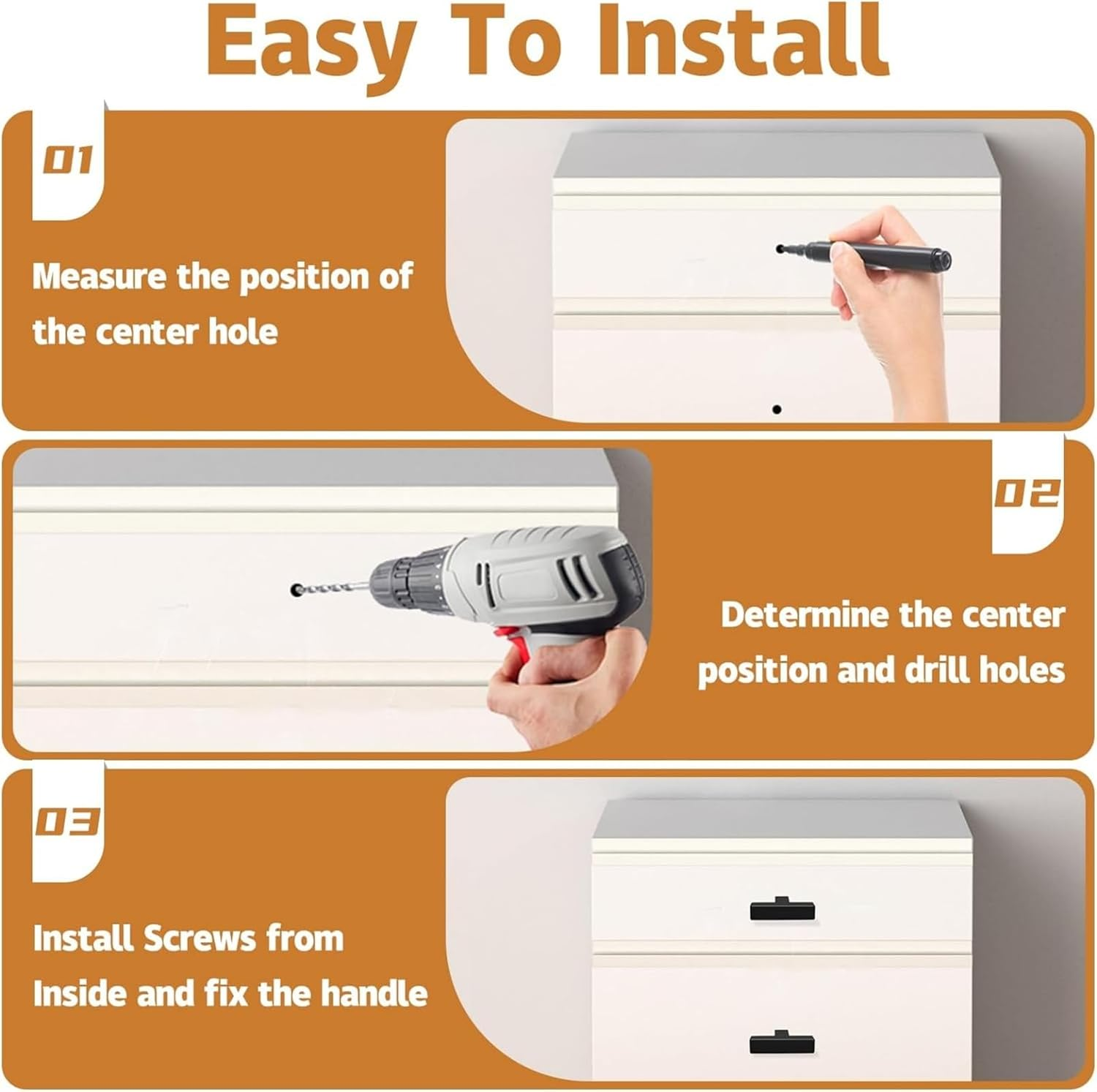 Easy To Install

01

Measure the position of the center hole

02

Determine the center position and drill holes

03

Install Screws from Inside and fix the handle