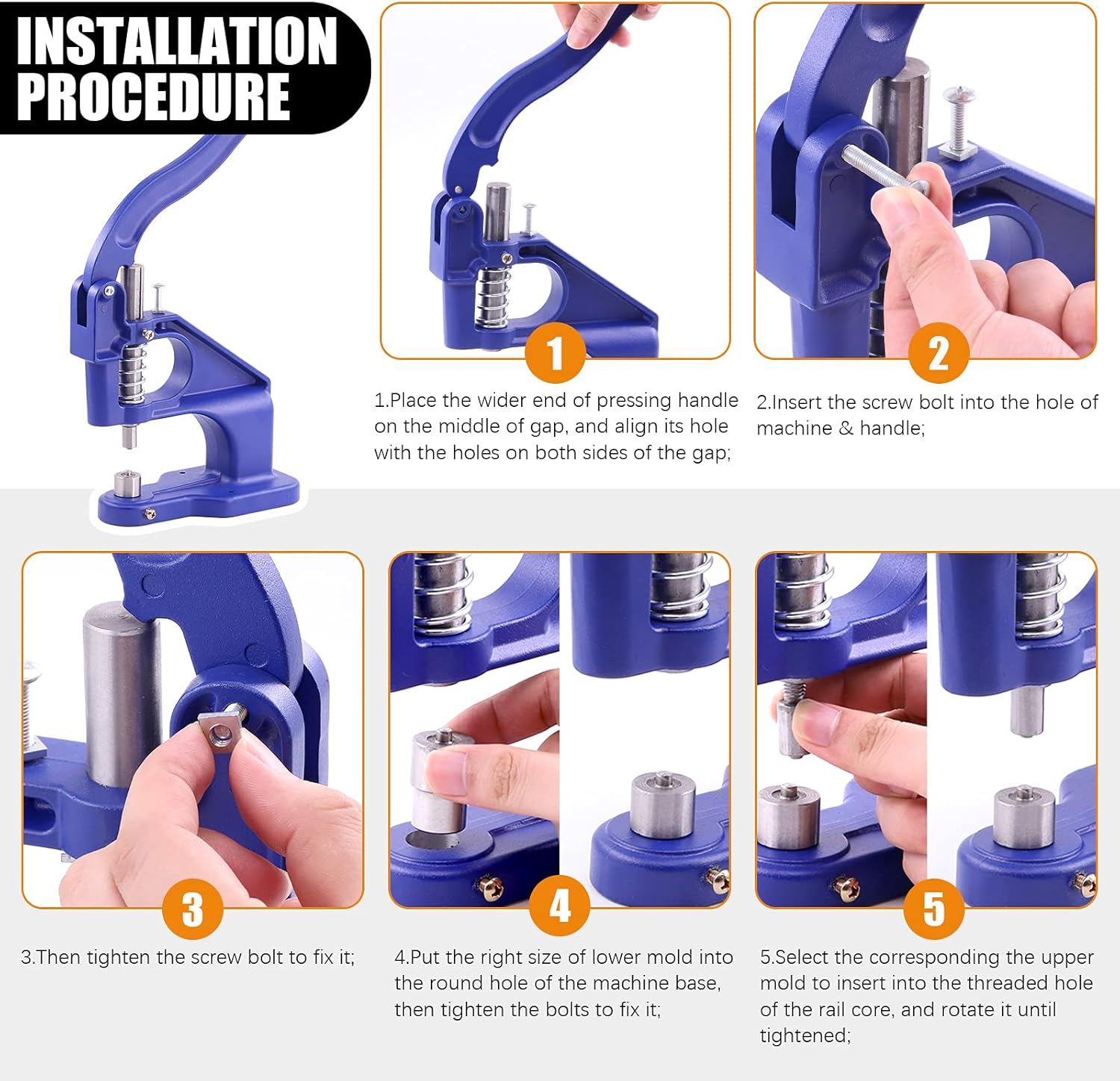 INSTALLATION PROCEDURE

1

1.Place the wider end of pressing handle on the middle of gap, and align its hole with the holes on both sides of the gap;

2

2.Insert the screw bolt into the hole of machine & handle;

3

3.Then tighten the screw bolt to fix it;

4

4.Put the right size of lower mold into the round hole of the machine base, then tighten the bolts to fix it;

5

5.Select the corresponding the upper mold to insert into the threaded hole of the rail core, and rotate it until tightened;