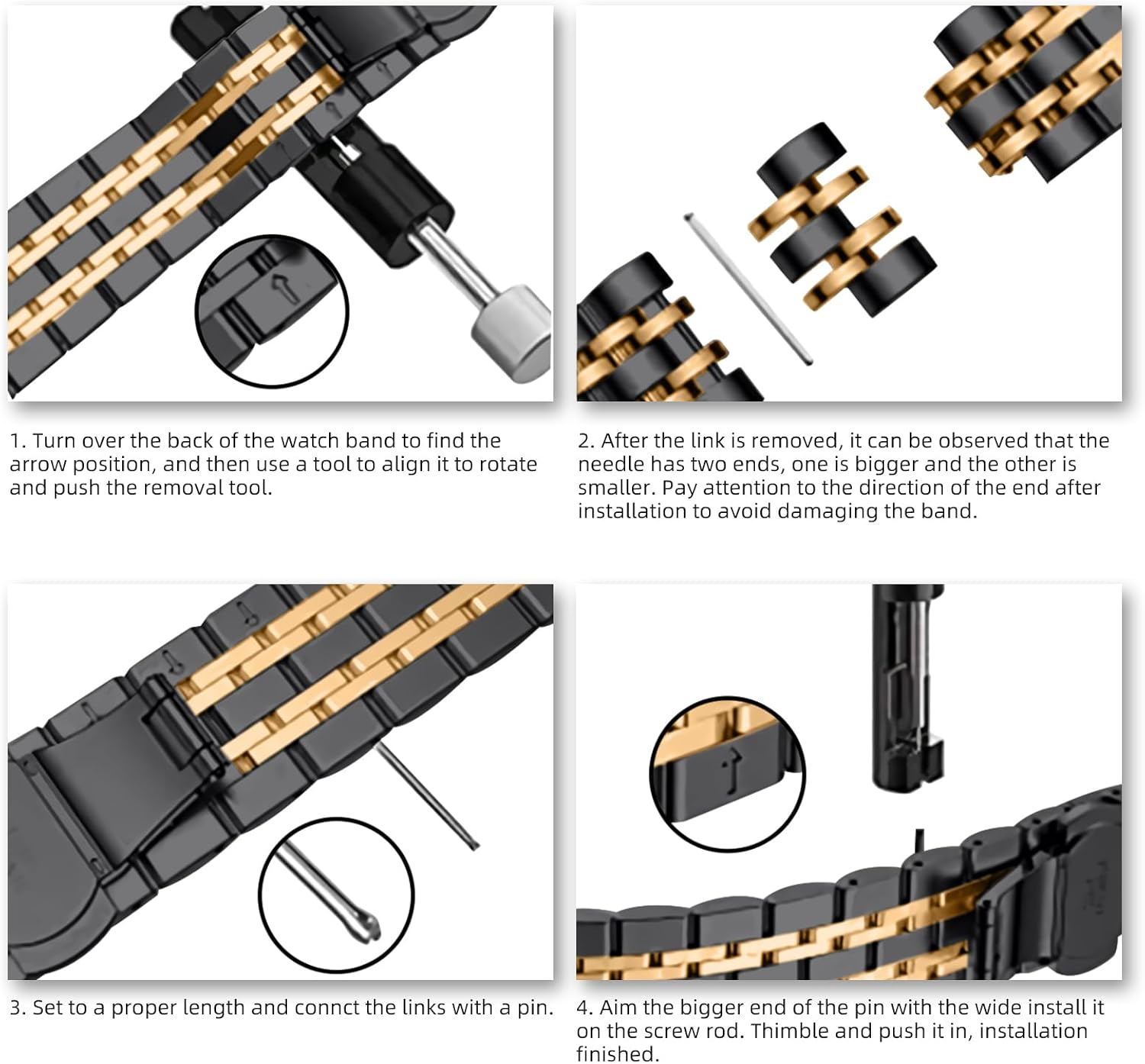 1. Turn over the back of the watch band to find the arrow position, and then use a tool to align it to rotate and push the removal tool.

2. After the link is removed, it can be observed that the needle has two ends, one is bigger and the other is smaller. Pay attention to the direction of the end after installation to avoid damaging the band.

3. Set to a proper length and connct the links with a pin.

4. Aim the bigger end of the pin with the wide install it on the screw rod. Thimble and push it in, installation finished.