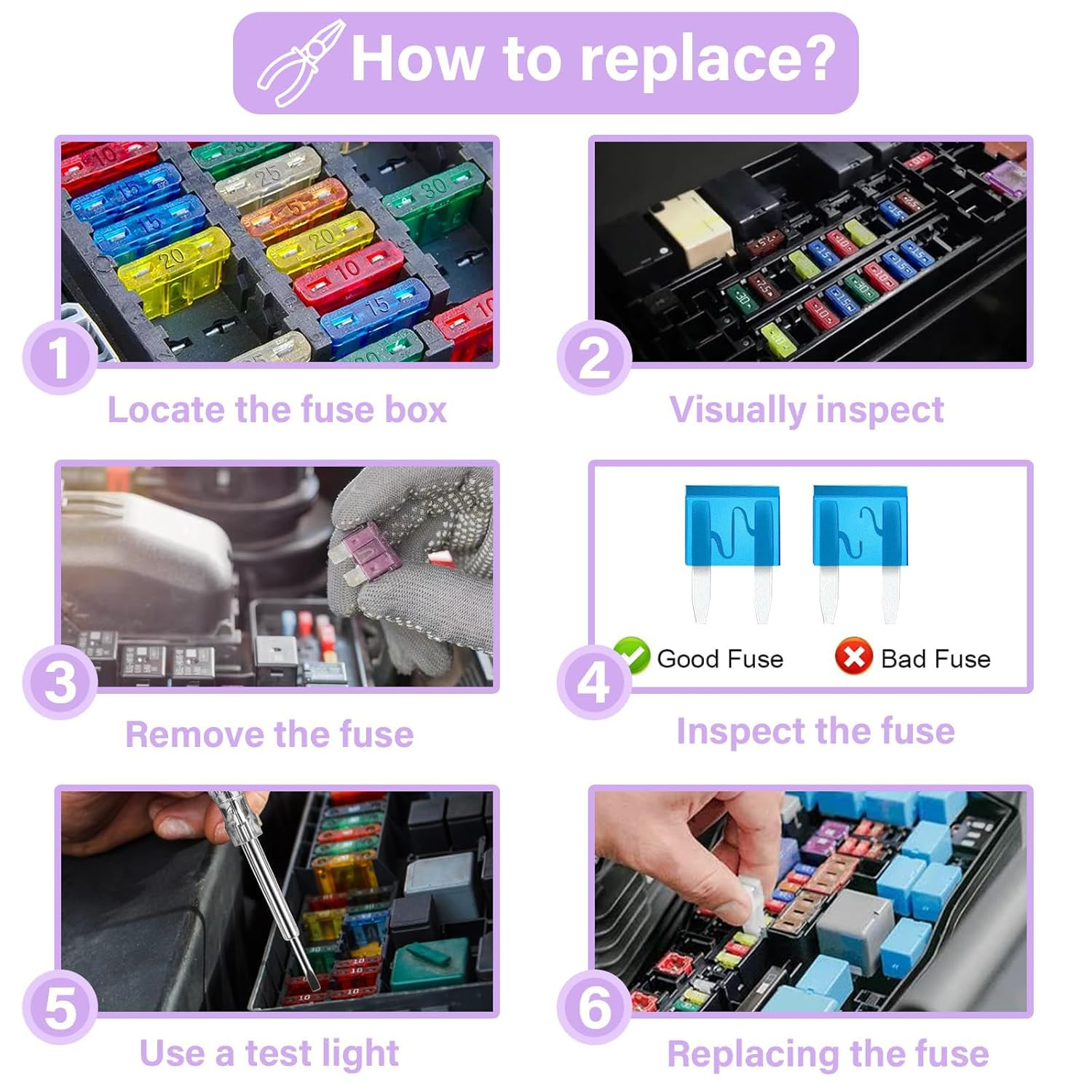 How to replace?

1
Locate the fuse box

2
Visually inspect

3
Remove the fuse

Good Fuse
Bad Fuse
4
Inspect the fuse

5
Use a test light

6
Replacing the fuse