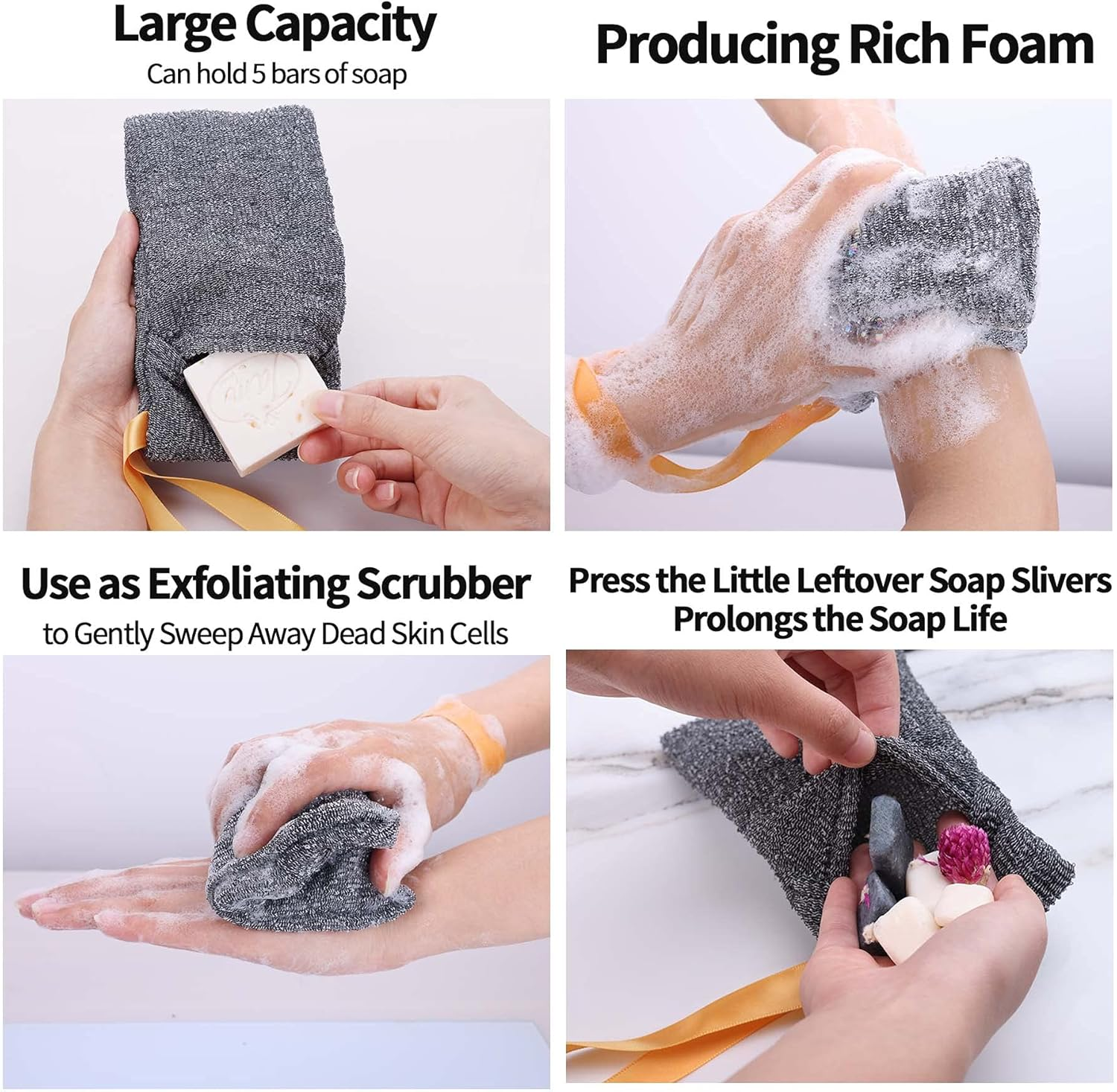 Large Capacity
Can hold 5 bars of soap

Producing Rich Foam

Use as Exfoliating Scrubber
to Gently Sweep Away Dead Skin Cells

Press the Little Leftover Soap Slivers
Prolongs the Soap Life