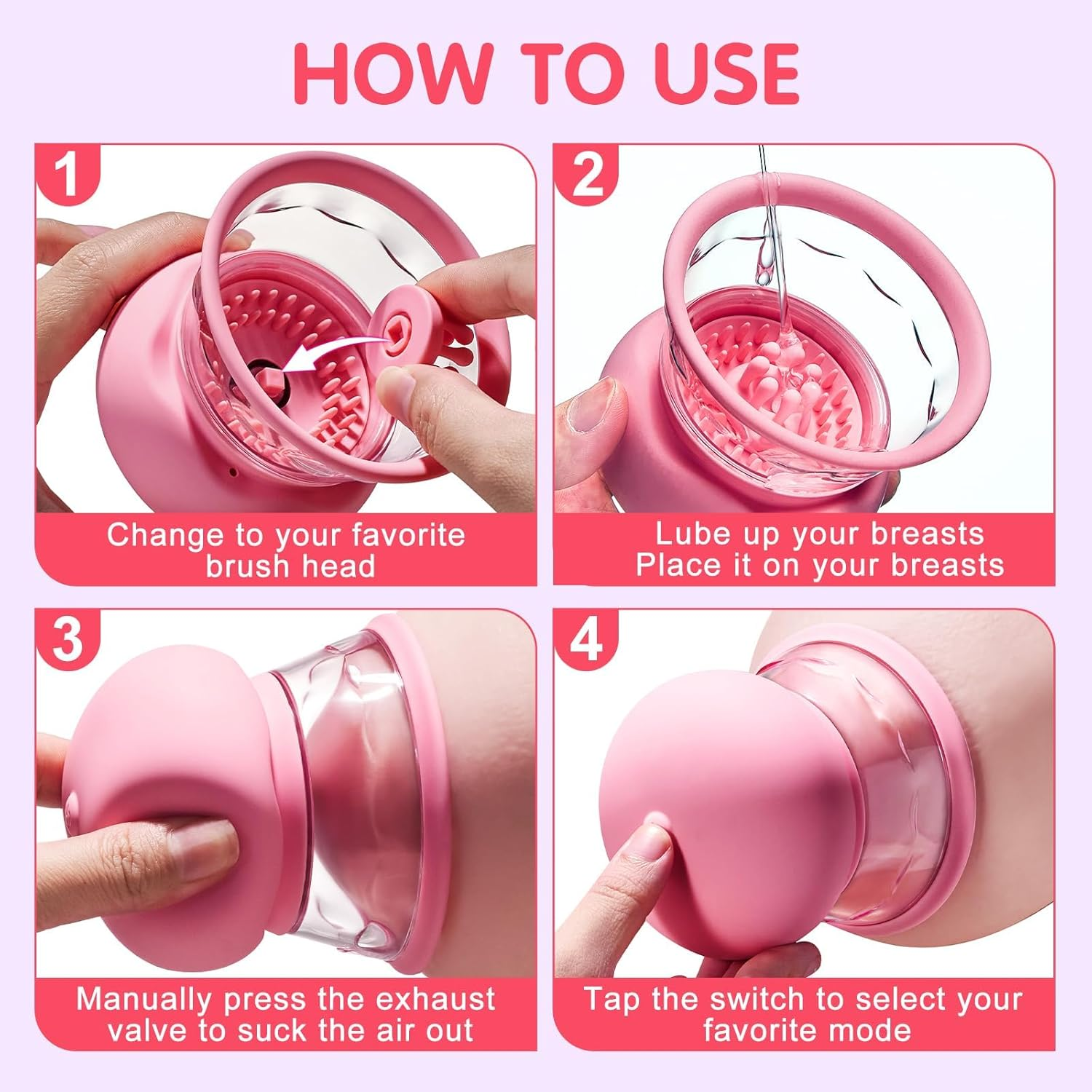 HOW TO USE

1

Change to your favorite brush head

2

Lube up your breasts
Place it on your breasts

3

Manually press the exhaust valve to suck the air out

4

Tap the switch to select your favorite mode