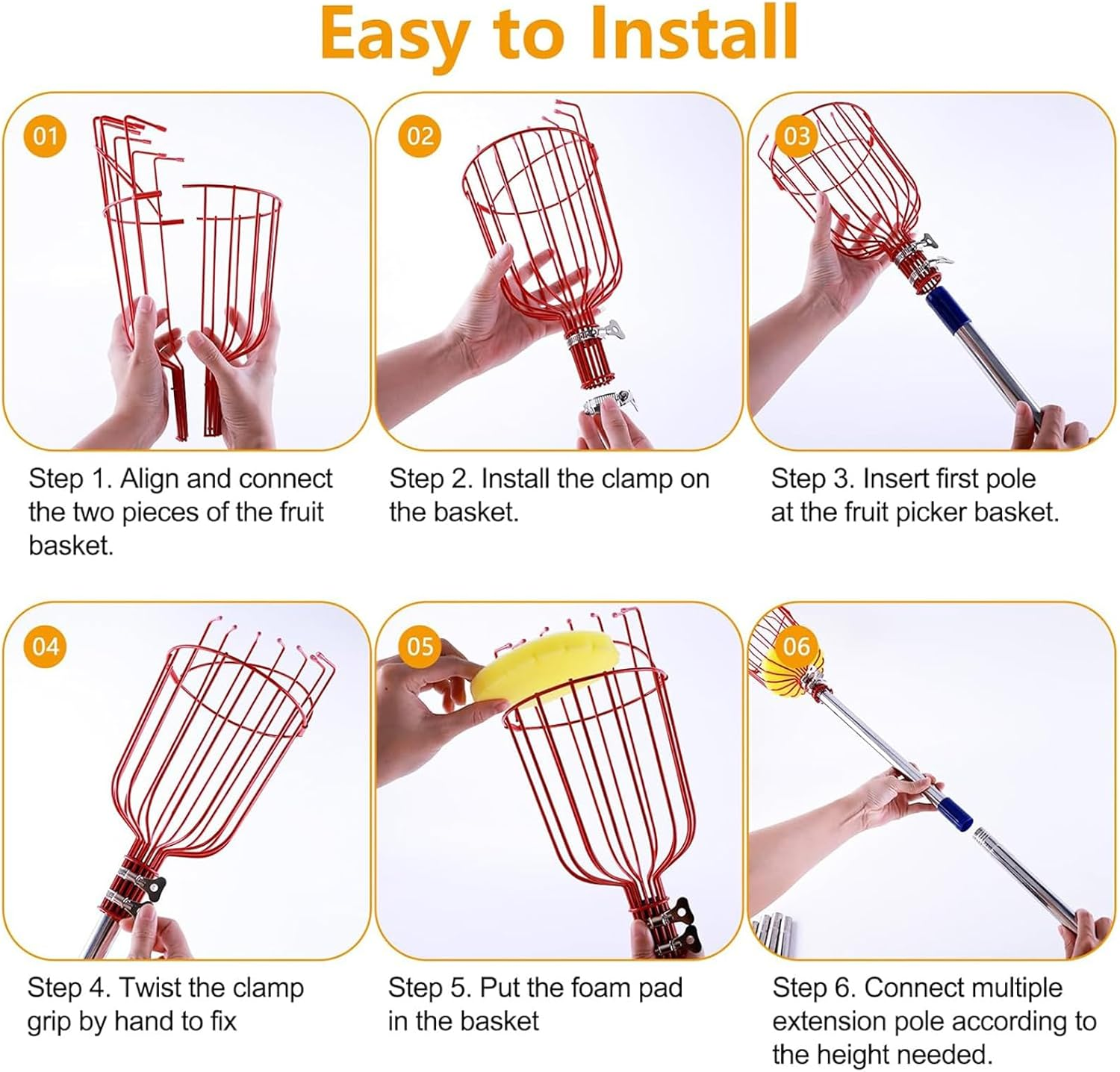 Easy to Install

01

Step 1. Align and connect the two pieces of the fruit basket.

02

Step 2. Install the clamp on the basket.

03

Step 3. Insert first pole at the fruit picker basket.

04

Step 4. Twist the clamp grip by hand to fix

05

Step 5. Put the foam pad in the basket

06

Step 6. Connect multiple extension pole according to the height needed.