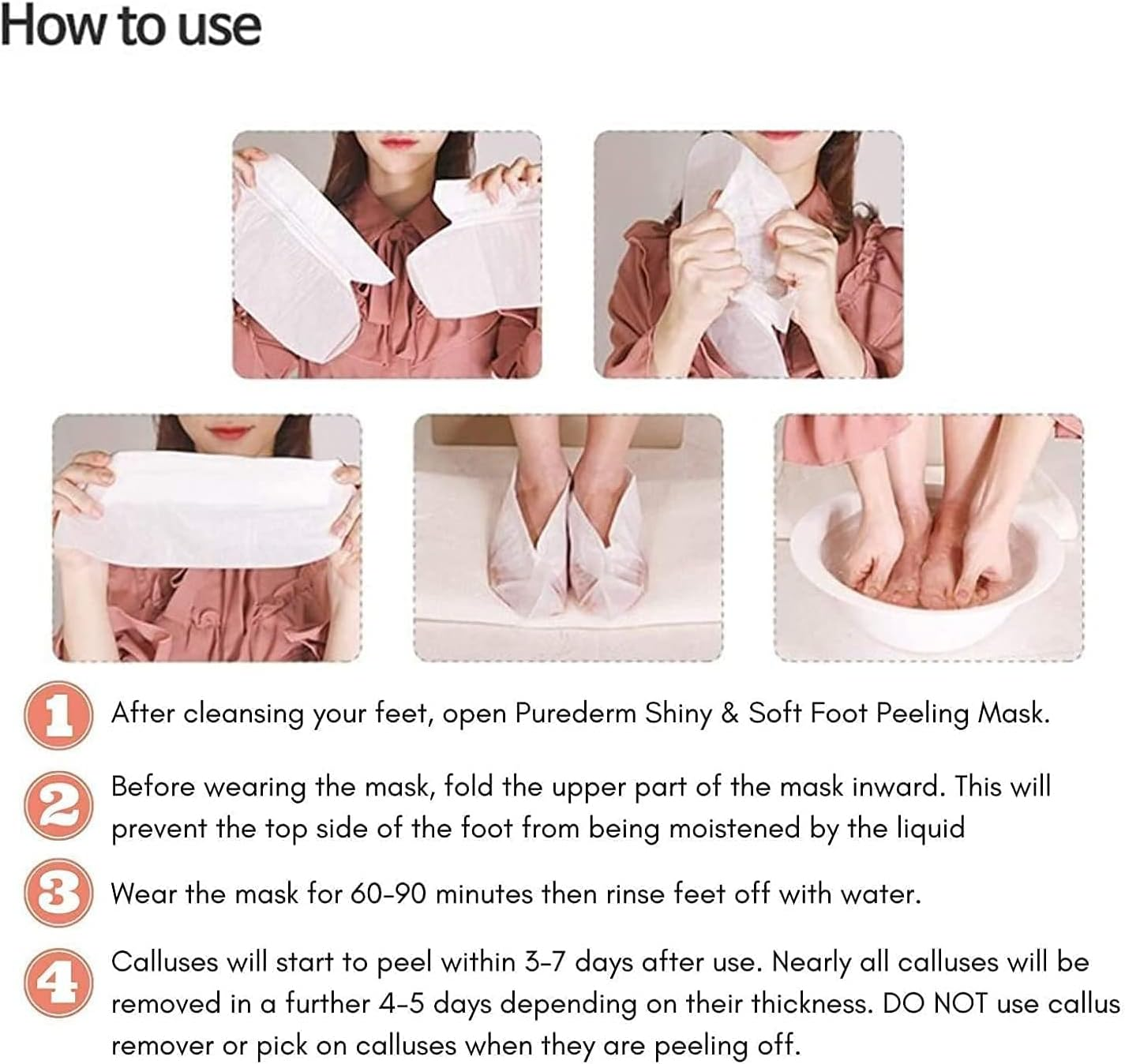 How to use

1 After cleansing your feet, open Purederm Shiny & Soft Foot Peeling Mask.

2 Before wearing the mask, fold the upper part of the mask inward. This will prevent the top side of the foot from being moistened by the liquid

3 Wear the mask for 60-90 minutes then rinse feet off with water.

4 Calluses will start to peel within 3-7 days after use. Nearly all calluses will be removed in a further 4-5 days depending on their thickness. DO NOT use callus remover or pick on calluses when they are peeling off.