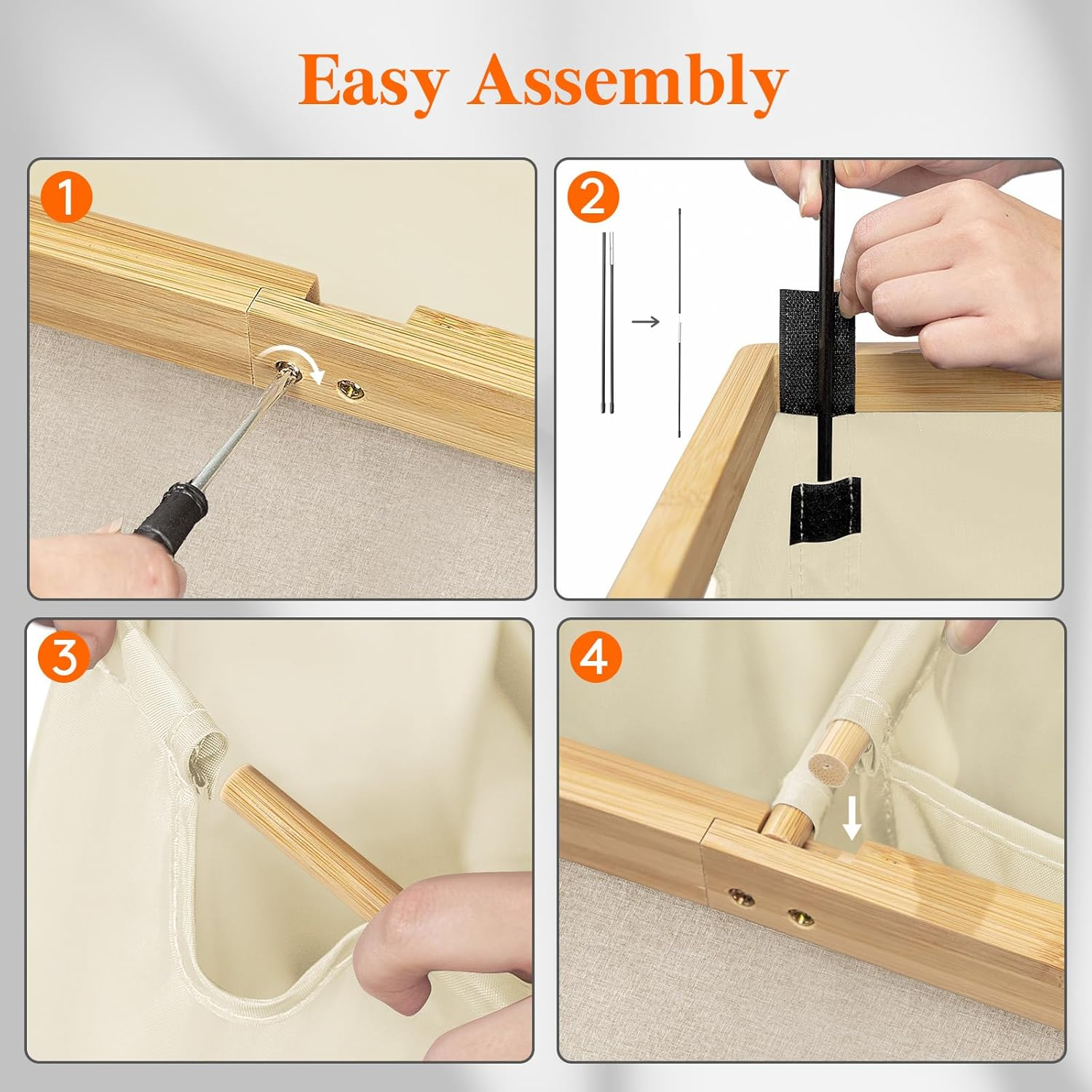 Easy Assembly

1

2

3

4