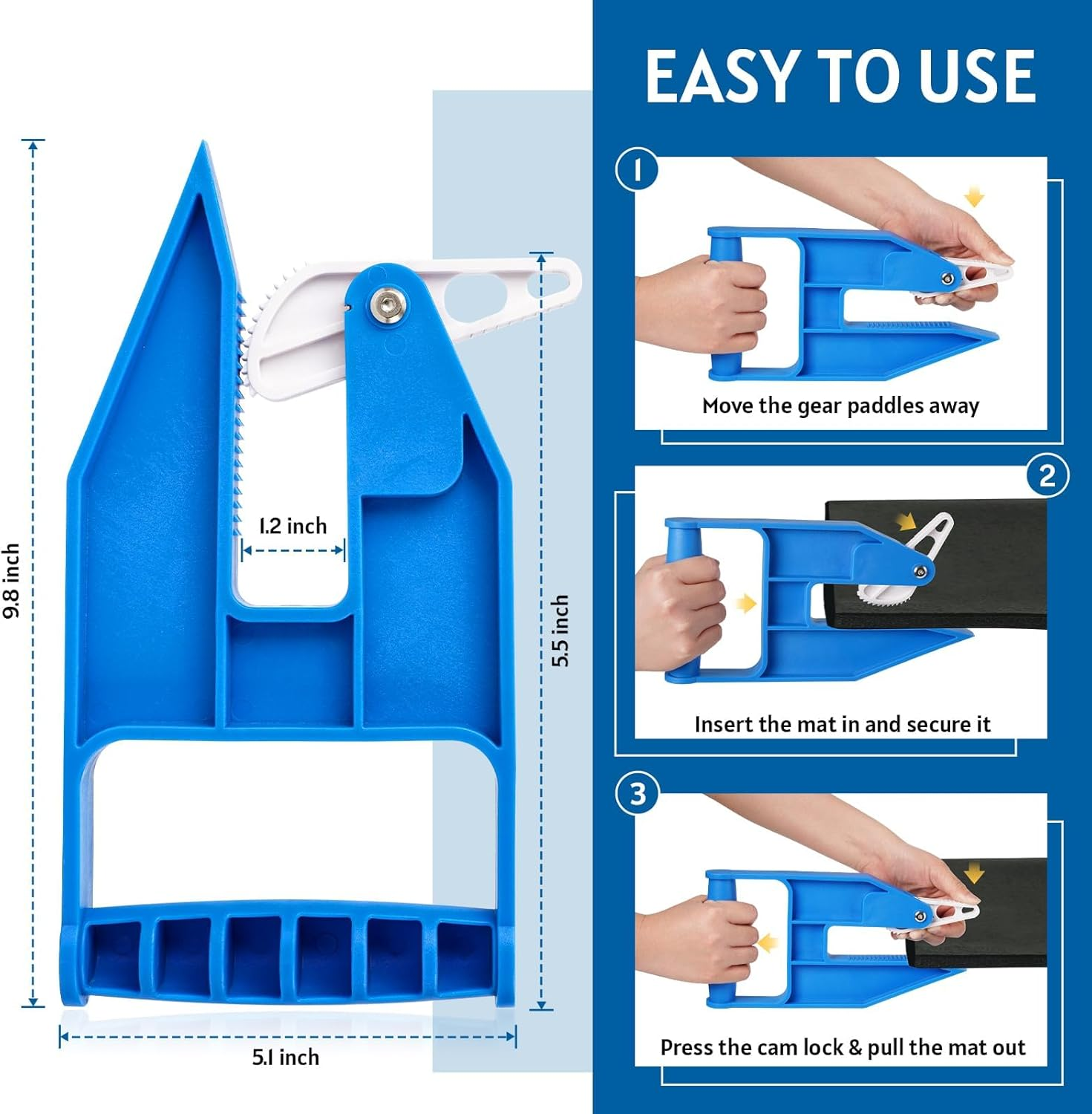 9.8 inch

1.2 inch

5.5 inch

5.1 inch

EASY TO USE

1

Move the gear paddles away

2

Insert the mat in and secure it

3

Press the cam lock & pull the mat out