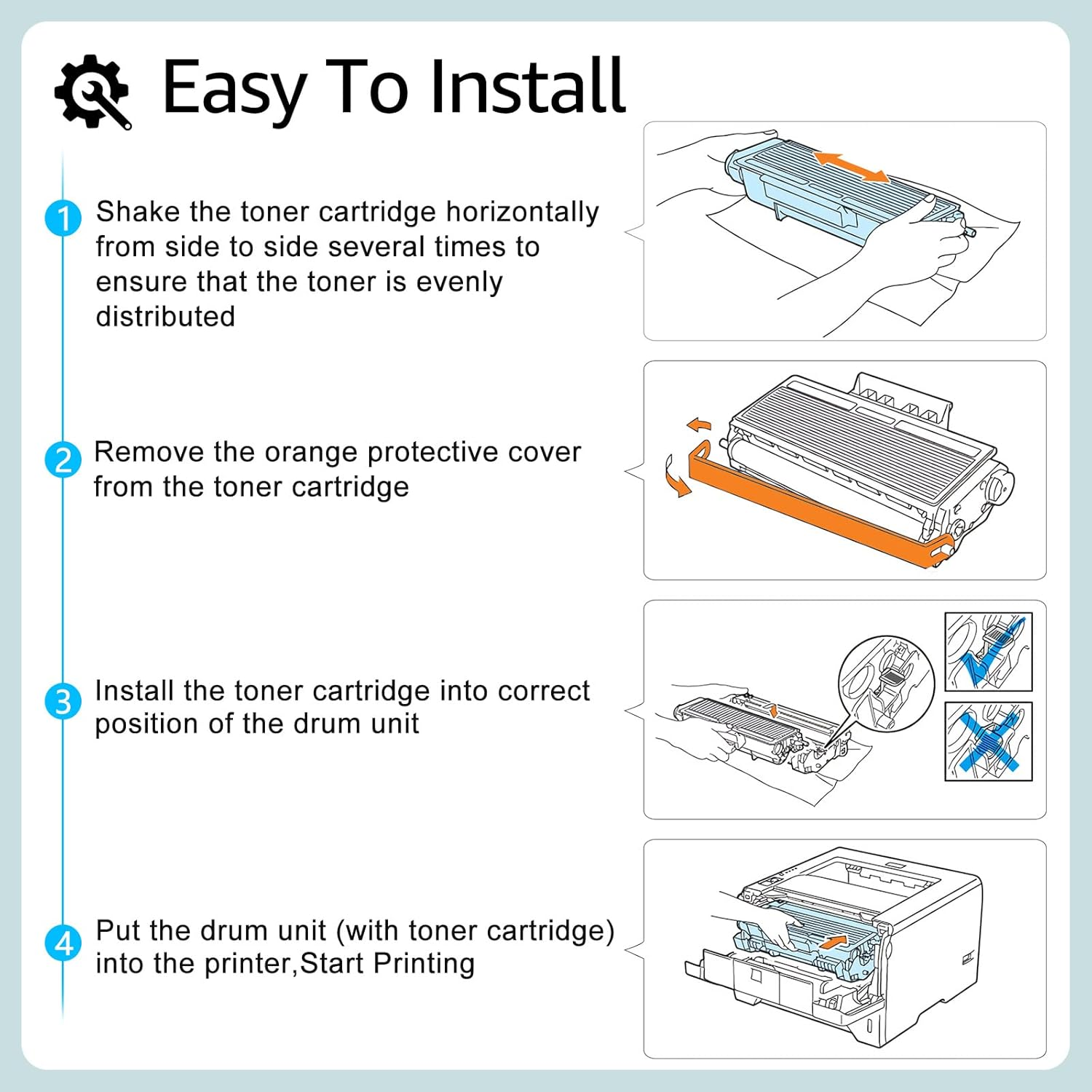 Easy To Install

1 Shake the toner cartridge horizontally from side to side several times to ensure that the toner is evenly distributed

2 Remove the orange protective cover from the toner cartridge

3 Install the toner cartridge into correct position of the drum unit

4 Put the drum unit (with toner cartridge) into the printer,Start Printing