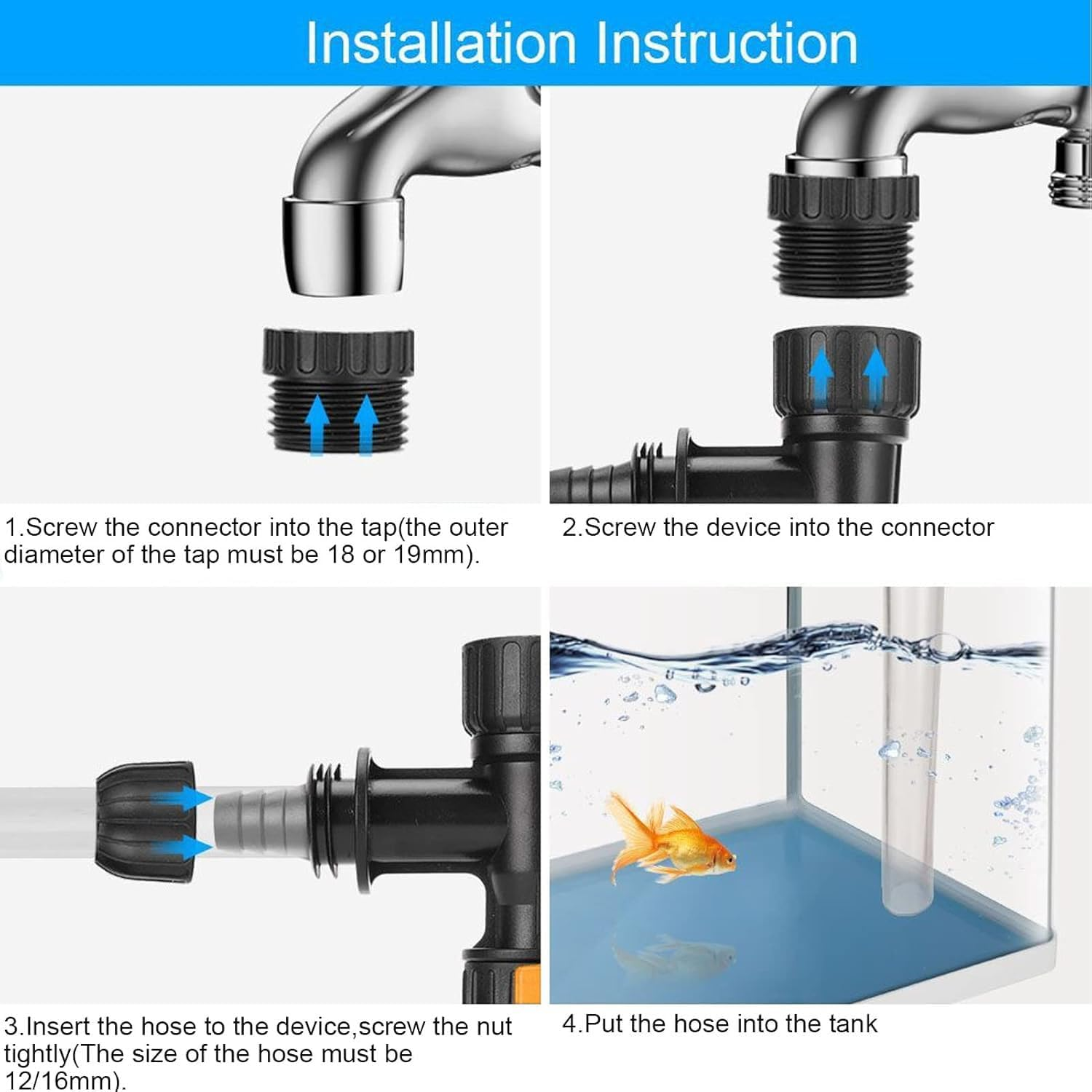 Installation Instruction

1.Screw the connector into the tap(the outer diameter of the tap must be 18 or 19mm).

2.Screw the device into the connector

3.Insert the hose to the device,screw the nut tightly(The size of the hose must be 12/16mm).

4.Put the hose into the tank