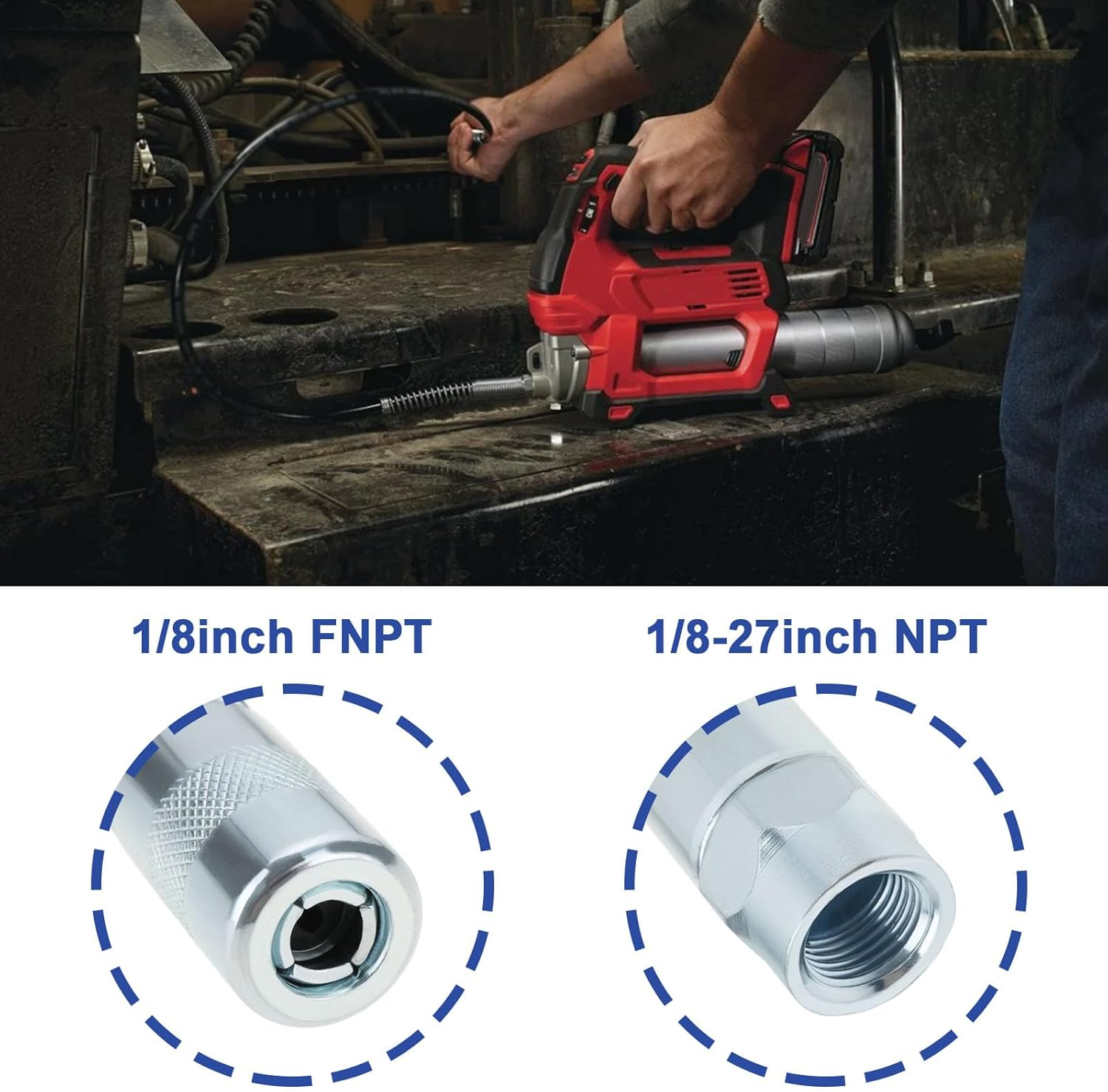 1/8inch FNPT

1/8-27inch NPT