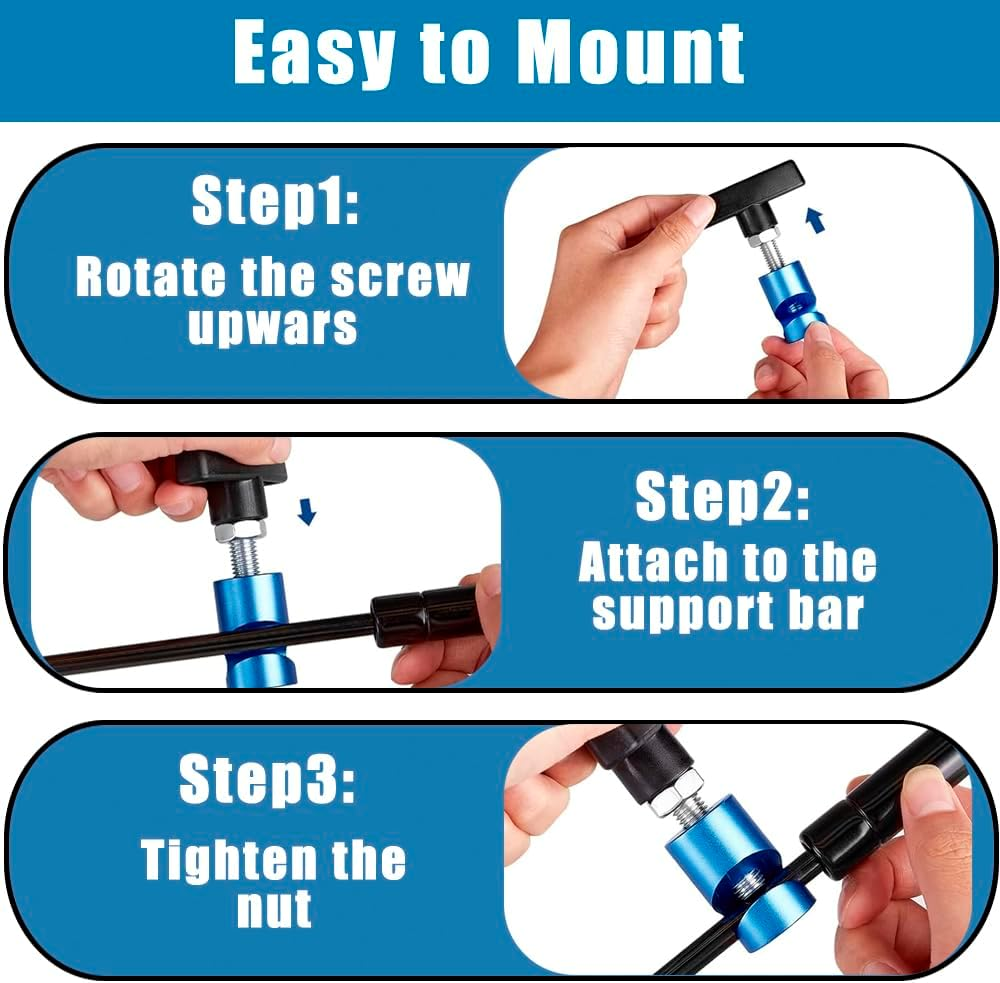 Easy to Mount

Step1:
Rotate the screw upwars

Step2:
Attach to the support bar

Step3:
Tighten the nut