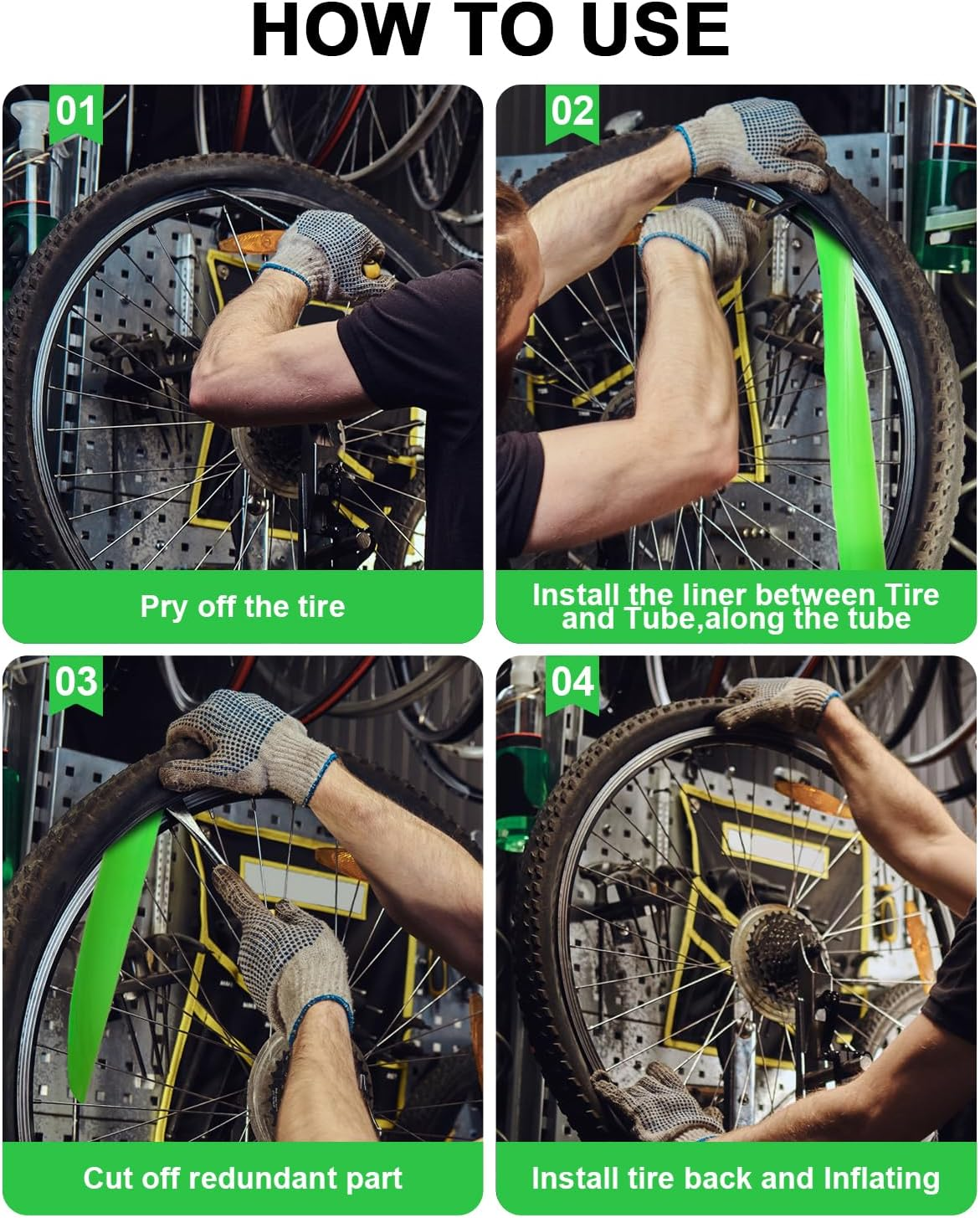 HOW TO USE

01

Pry off the tire

02

Install the liner between Tire and Tube,along the tube

03

Cut off redundant part

04

Install tire back and Inflating