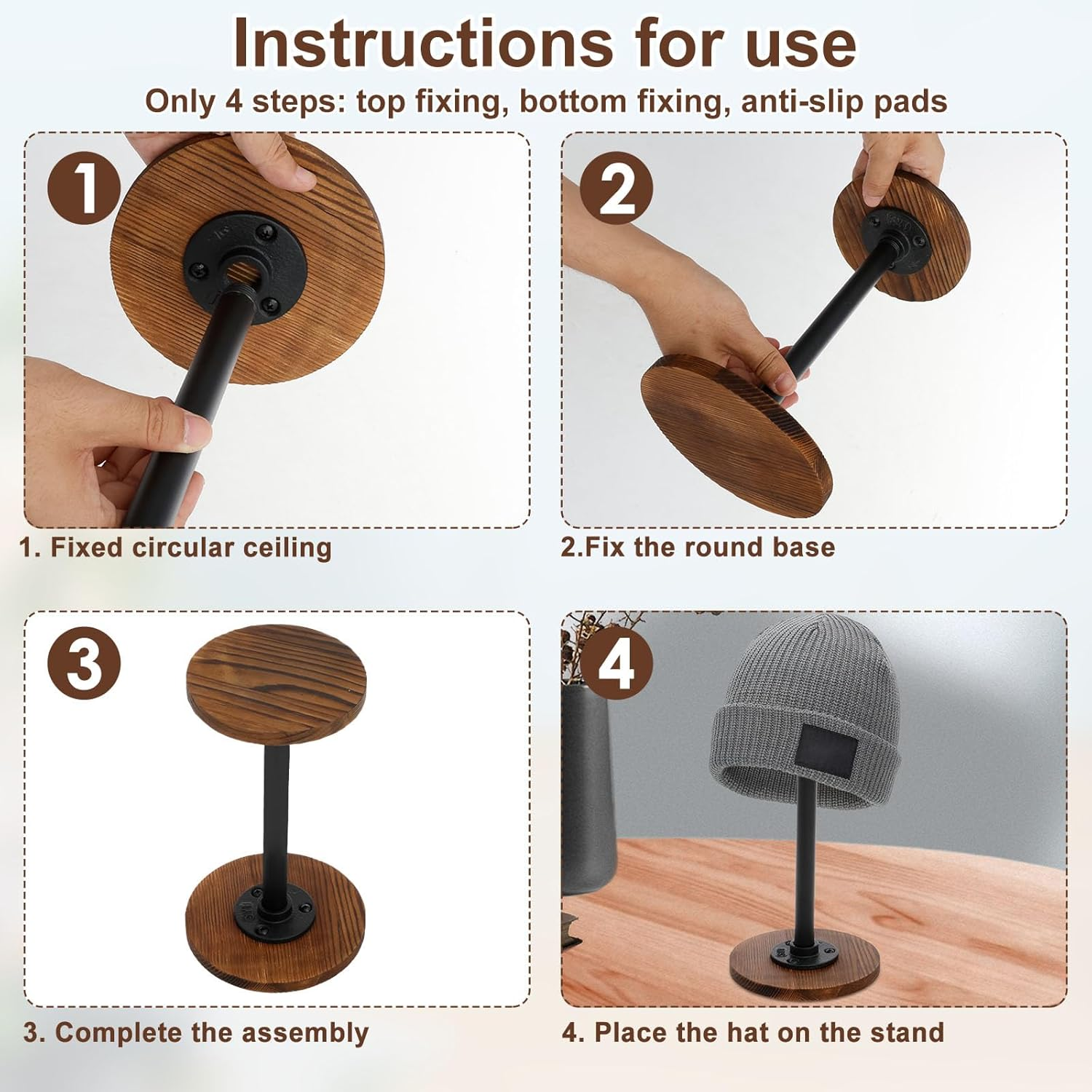 Instructions for use

Only 4 steps: top fixing, bottom fixing, anti-slip pads

1

1. Fixed circular ceiling

2

2.Fix the round base

3

3. Complete the assembly

4

4. Place the hat on the stand