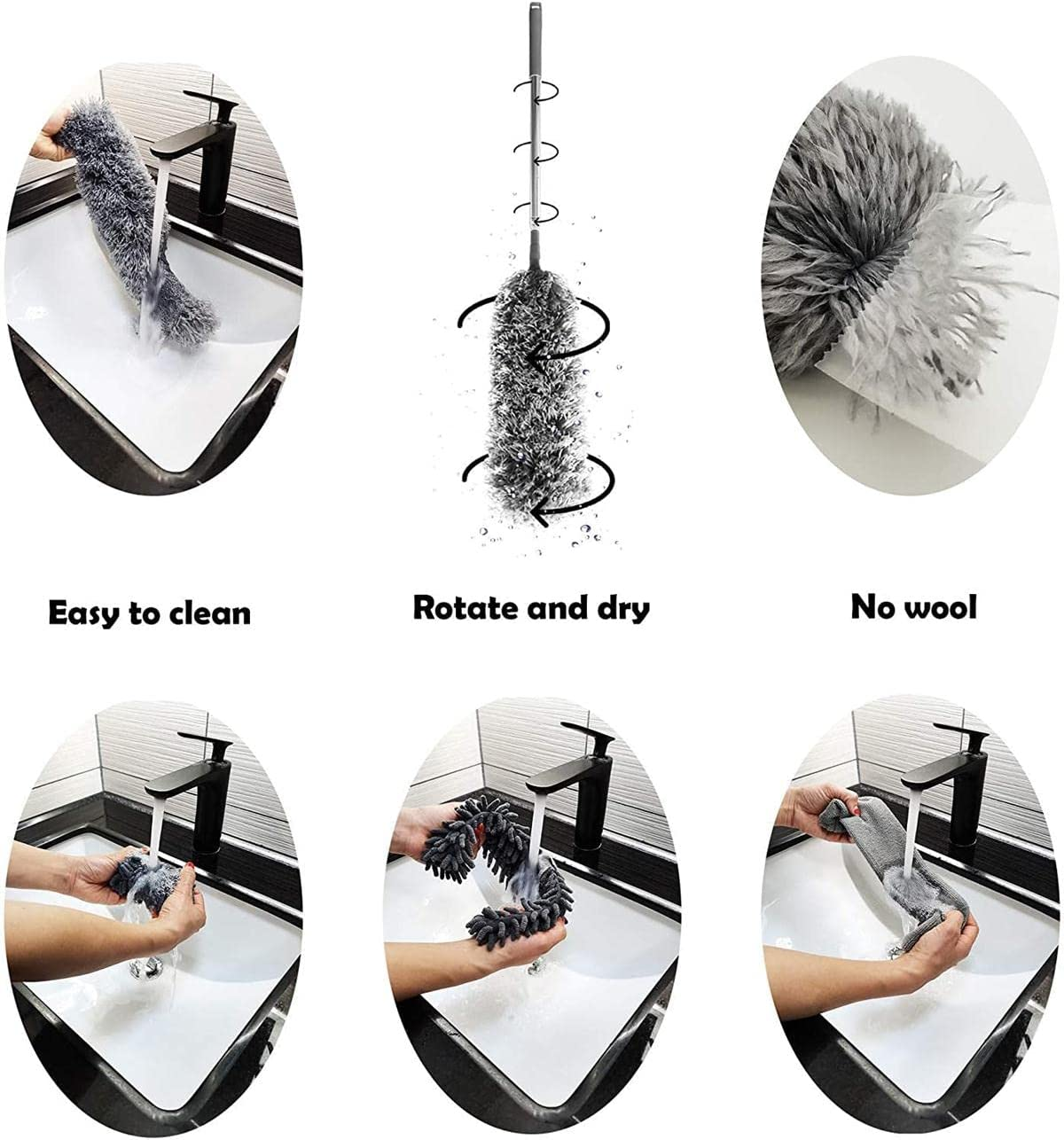 Easy to clean

Rotate and dry

No wool