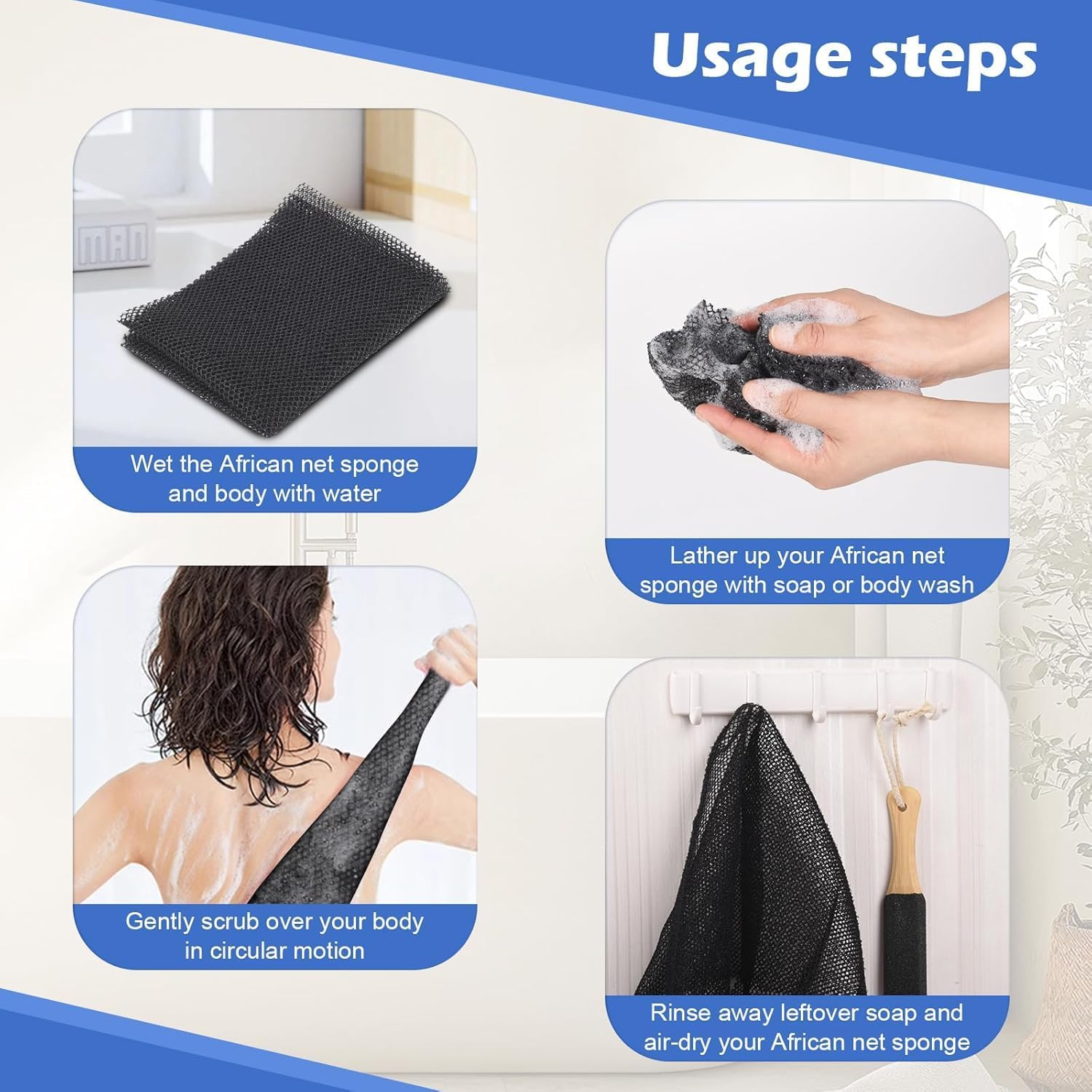 Usage steps

MAN

Wet the African net sponge and body with water

Lather up your African net sponge with soap or body wash

Gently scrub over your body in circular motion

Rinse away leftover soap and air-dry your African net sponge