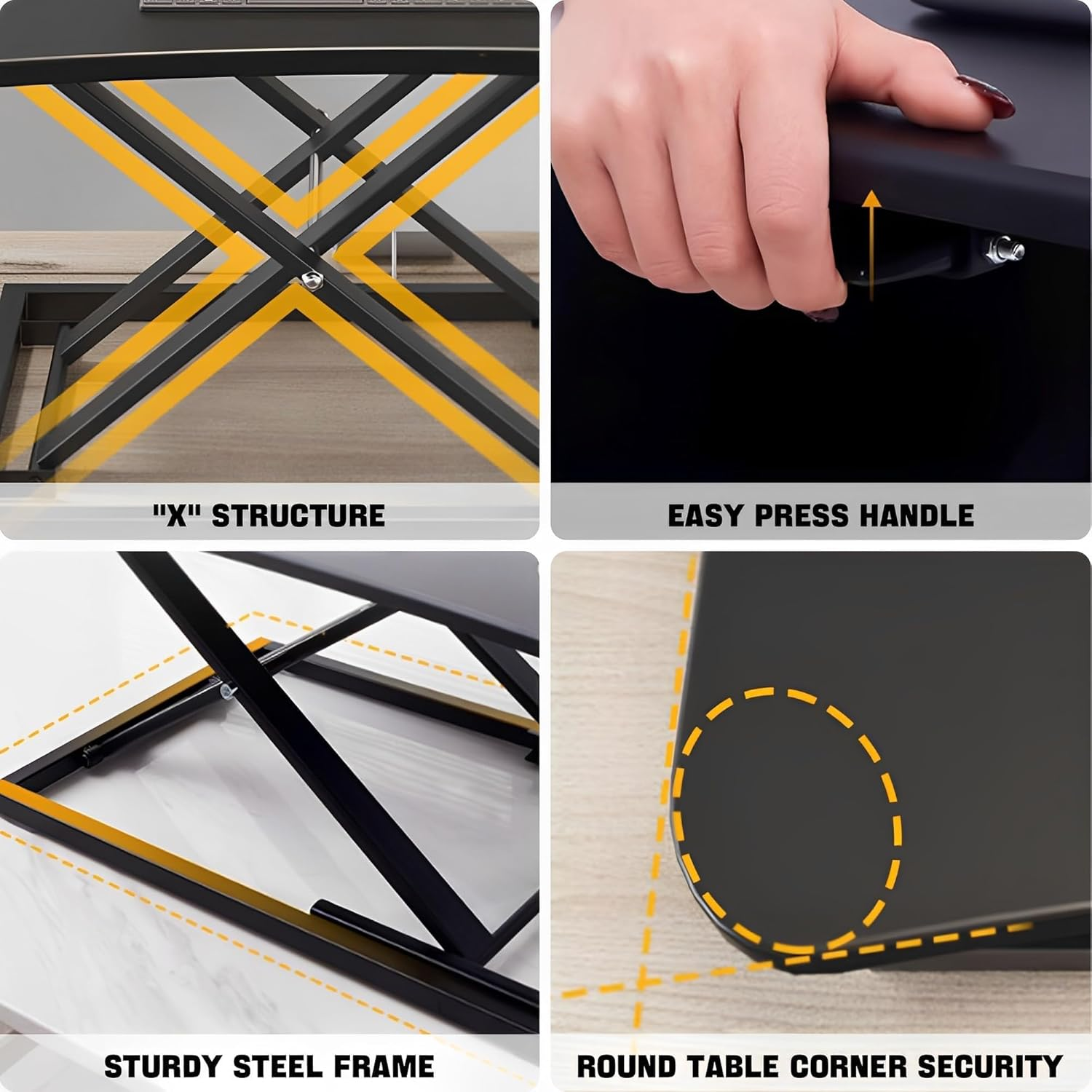 "X" STRUCTURE

EASY PRESS HANDLE

STURDY STEEL FRAME

ROUND TABLE CORNER SECURITY