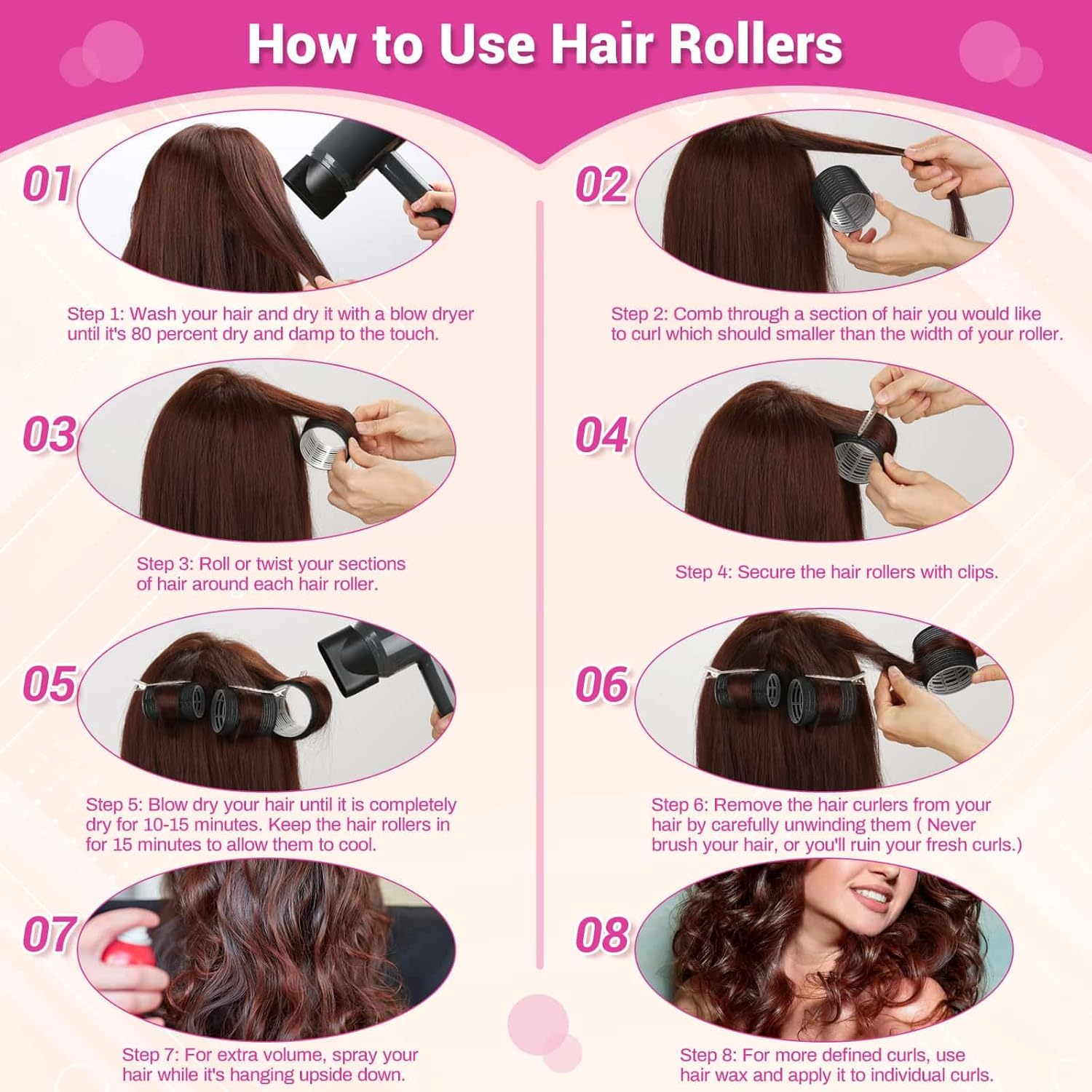 How to Use Hair Rollers

01

Step 1: Wash your hair and dry it with a blow dryer until it's 80 percent dry and damp to the touch.

02

Step 2: Comb through a section of hair you would like to curl which should smaller than the width of your roller.

03

Step 3: Roll or twist your sections of hair around each hair roller.

04

Step 4: Secure the hair rollers with clips.

05

Step 5: Blow dry your hair until it is completely dry for 10-15 minutes. Keep the hair rollers in for 15 minutes to allow them to cool.

06

Step 6: Remove the hair curlers from your hair by carefully unwinding them ( Never brush your hair, or you'll ruin your fresh curls.)

07

Step 7: For extra volume, spray your hair while it's hanging upside down.

08

Step 8: For more defined curls, use hair wax and apply it to individual curls.