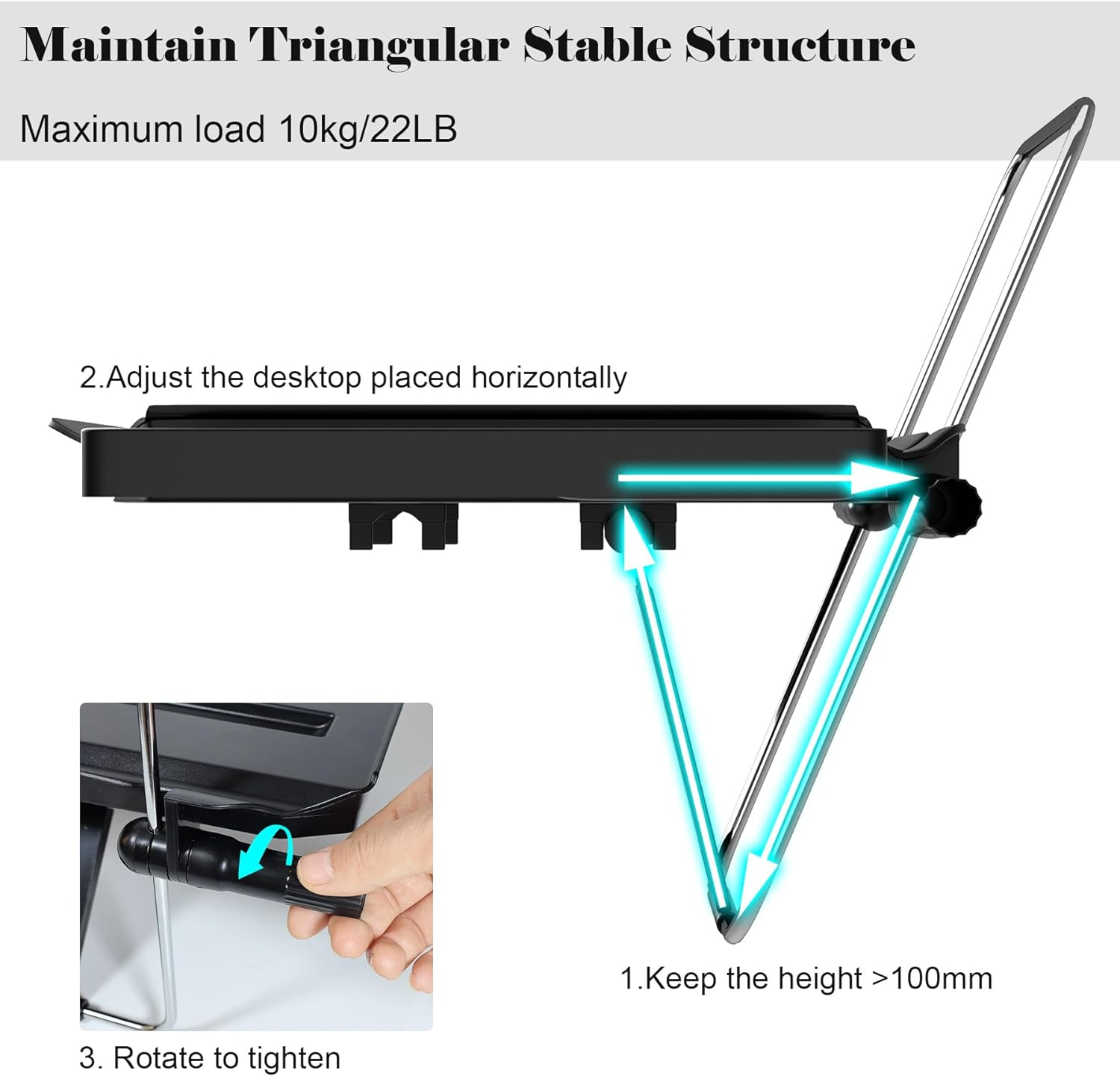 Maintain Triangular Stable Structure

Maximum load 10kg/22LB

2.Adjust the desktop placed horizontally

1.Keep the height >100mm

3. Rotate to tighten