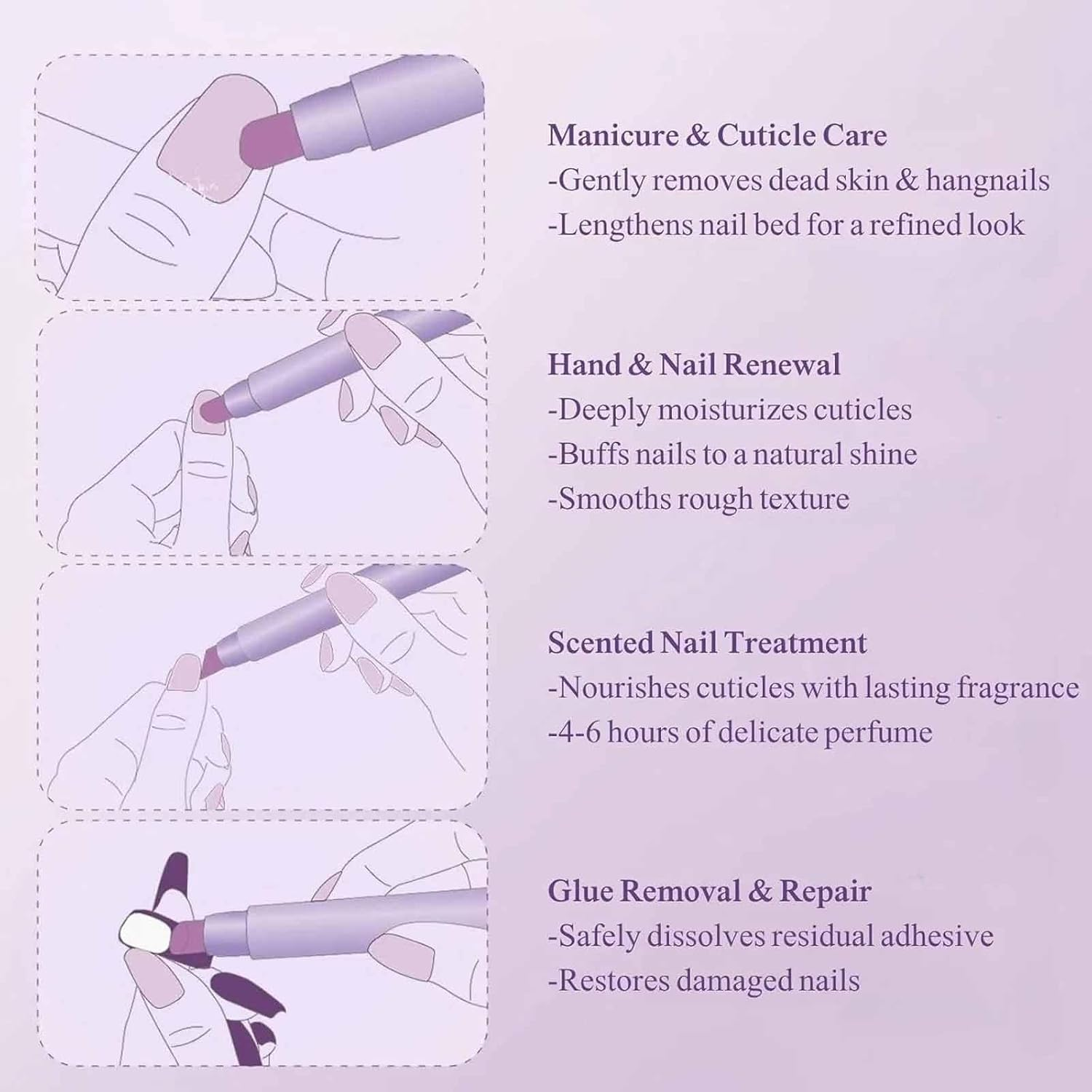 Manicure & Cuticle Care
-Gently removes dead skin & hangnails
-Lengthens nail bed for a refined look

Hand & Nail Renewal
-Deeply moisturizes cuticles
-Buffs nails to a natural shine
-Smooths rough texture

Scented Nail Treatment
-Nourishes cuticles with lasting fragrance
-4-6 hours of delicate perfume

Glue Removal & Repair
-Safely dissolves residual adhesive
-Restores damaged nails