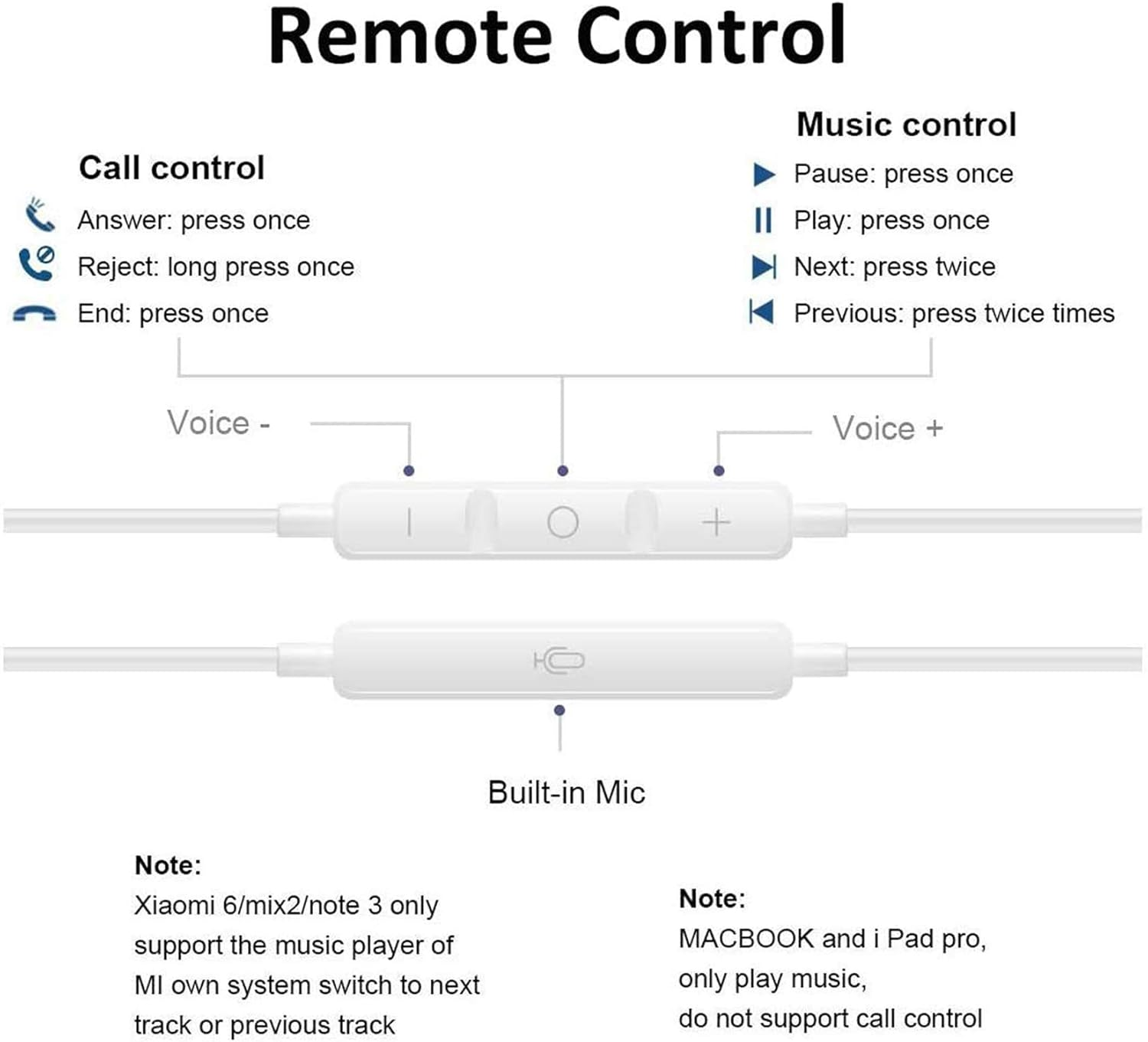 Remote Control

Call control

Answer: press once

Reject: long press once

End: press once

Music control

Pause: press once

Play: press once

Next: press twice

Previous: press twice times

Voice -

Voice +

Built-in Mic

Note:
Xiaomi 6/mix2/note 3 only support the music player of MI own system switch to next track or previous track

Note:
MACBOOK and i Pad pro, only play music, do not support call control