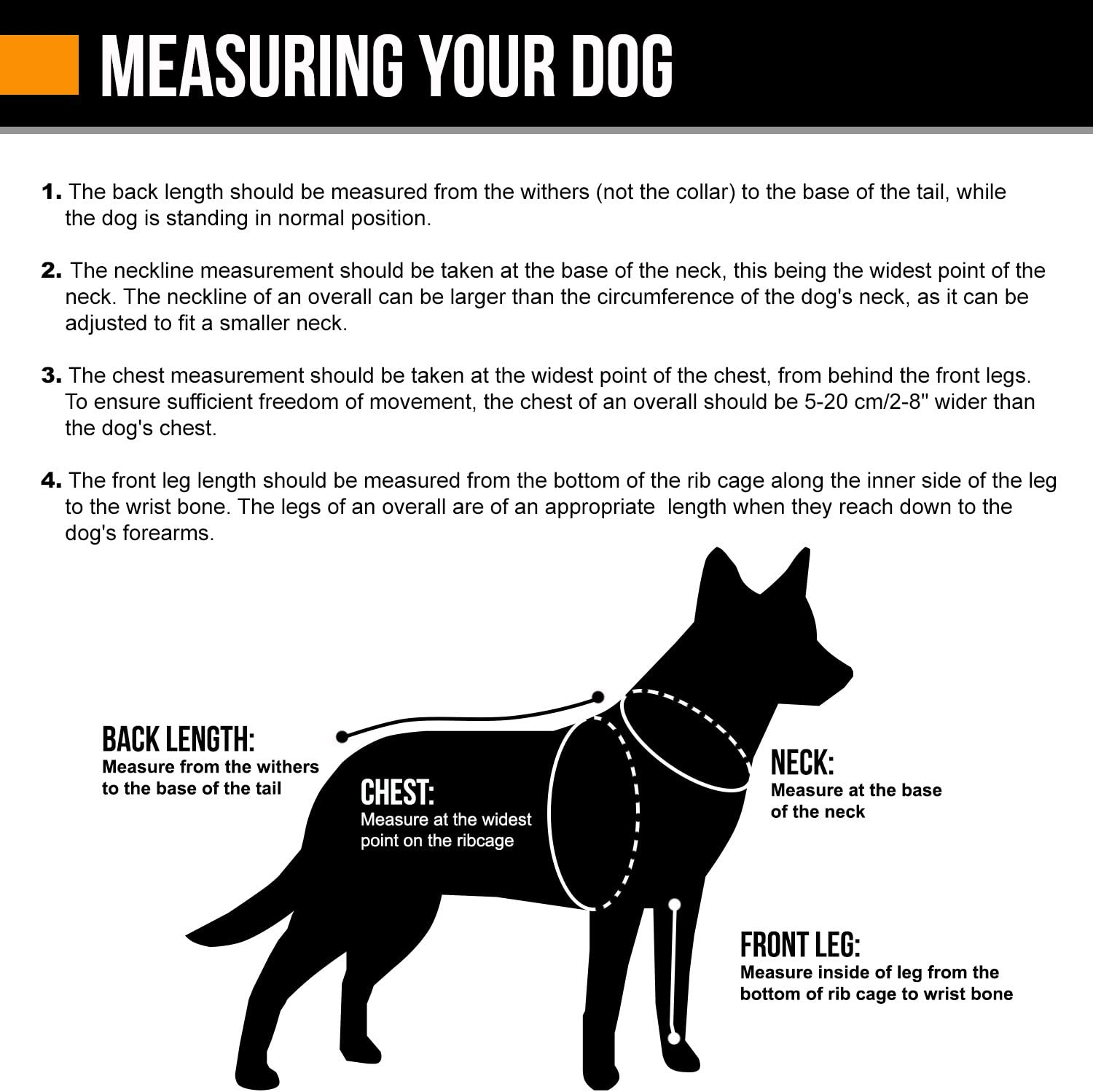 MEASURING YOUR DOG

1. The back length should be measured from the withers (not the collar) to the base of the tail, while the dog is standing in normal position.

2. The neckline measurement should be taken at the base of the neck, this being the widest point of the neck. The neckline of an overall can be larger than the circumference of the dog's neck, as it can be adjusted to fit a smaller neck.

3. The chest measurement should be taken at the widest point of the chest, from behind the front legs. To ensure sufficient freedom of movement, the chest of an overall should be 5-20 cm/2-8" wider than the dog's chest.

4. The front leg length should be measured from the bottom of the rib cage along the inner side of the leg to the wrist bone. The legs of an overall are of an appropriate length when they reach down to the dog's forearms.

BACK LENGTH:
Measure from the withers to the base of the tail

CHEST:
Measure at the widest point on the ribcage

NECK:
Measure at the base of the neck

FRONT LEG:
Measure inside of leg from the bottom of rib cage to wrist bone