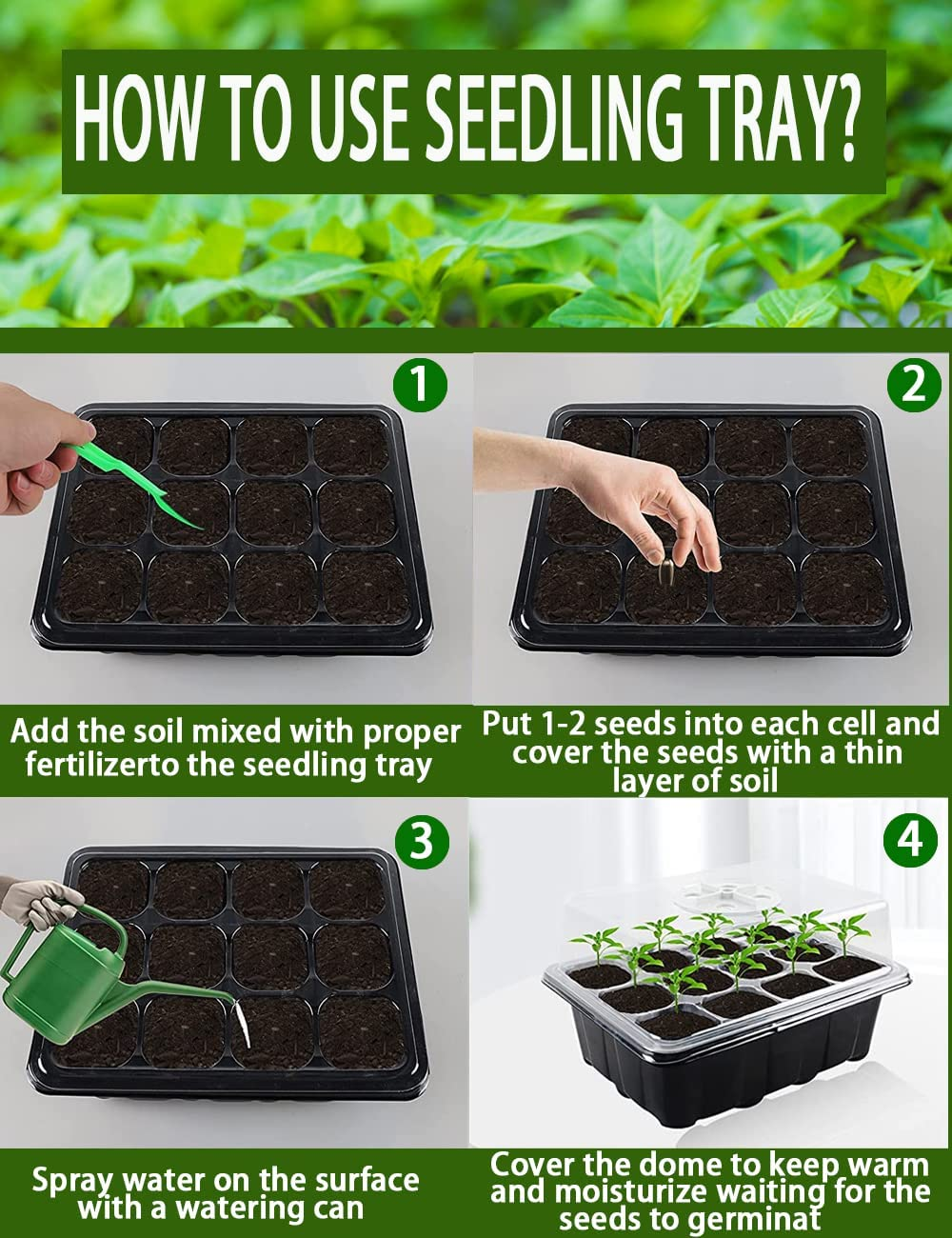 HOW TO USE SEEDLING TRAY?

1

Add the soil mixed with proper fertilizerto the seedling tray

2

Put 1-2 seeds into each cell and cover the seeds with a thin layer of soil

3

Spray water on the surface with a watering can

4

Cover the dome to keep warm and moisturize waiting for the seeds to germinat