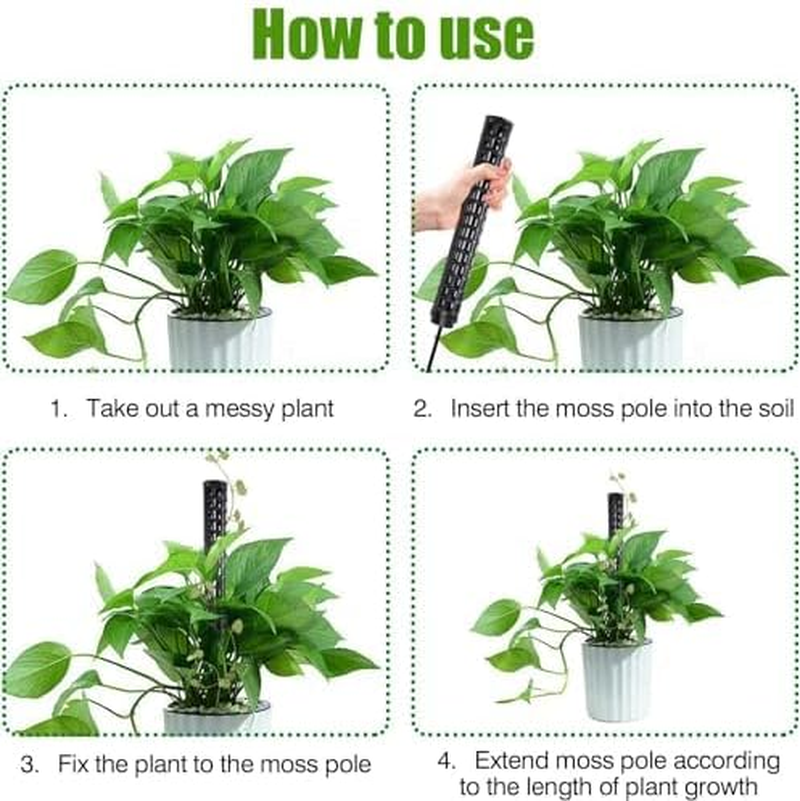 How to use

1. Take out a messy plant

2. Insert the moss pole into the soil

3. Fix the plant to the moss pole

4. Extend moss pole according to the length of plant growth