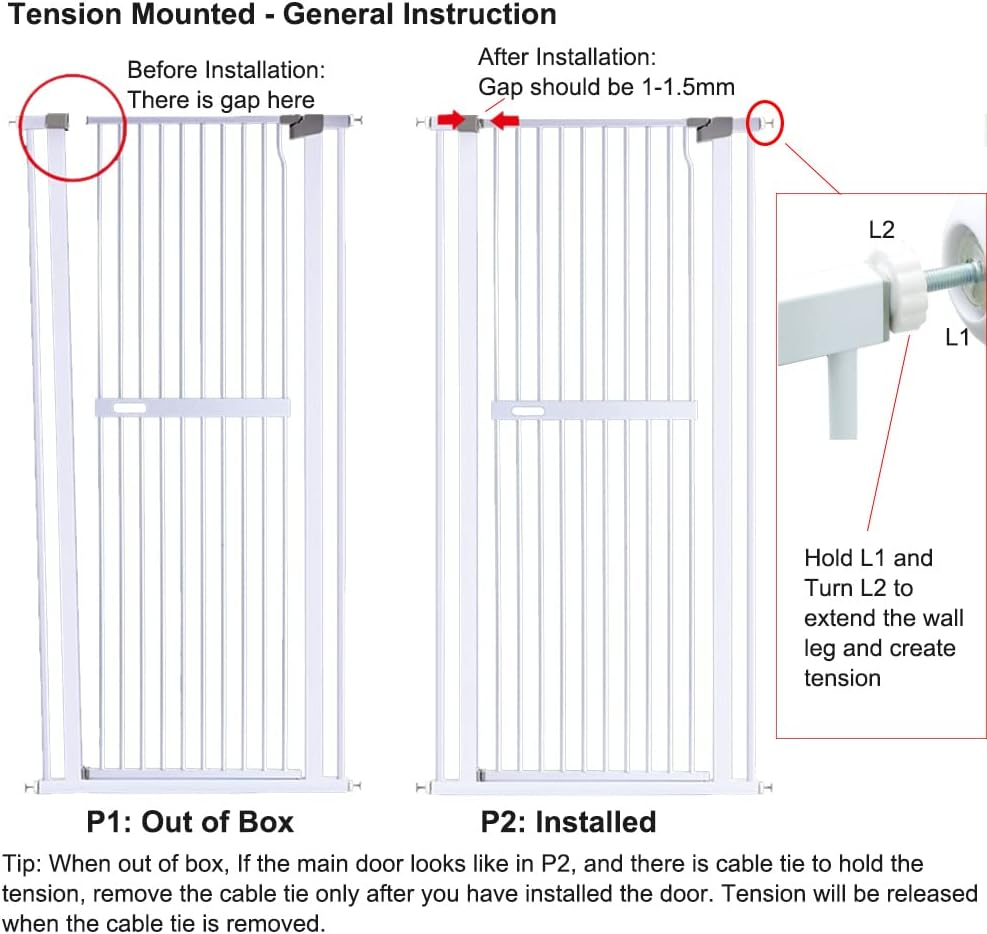 Tension Mounted - General Instruction

Before Installation:
There is gap here

After Installation:
Gap should be 1-1.5mm

L2

L1

Hold L1 and Turn L2 to extend the wall leg and create tension

P1: Out of Box

P2: Installed

Tip: When out of box, If the main door looks like in P2, and there is cable tie to hold the tension, remove the cable tie only after you have installed the door. Tension will be released when the cable tie is removed.