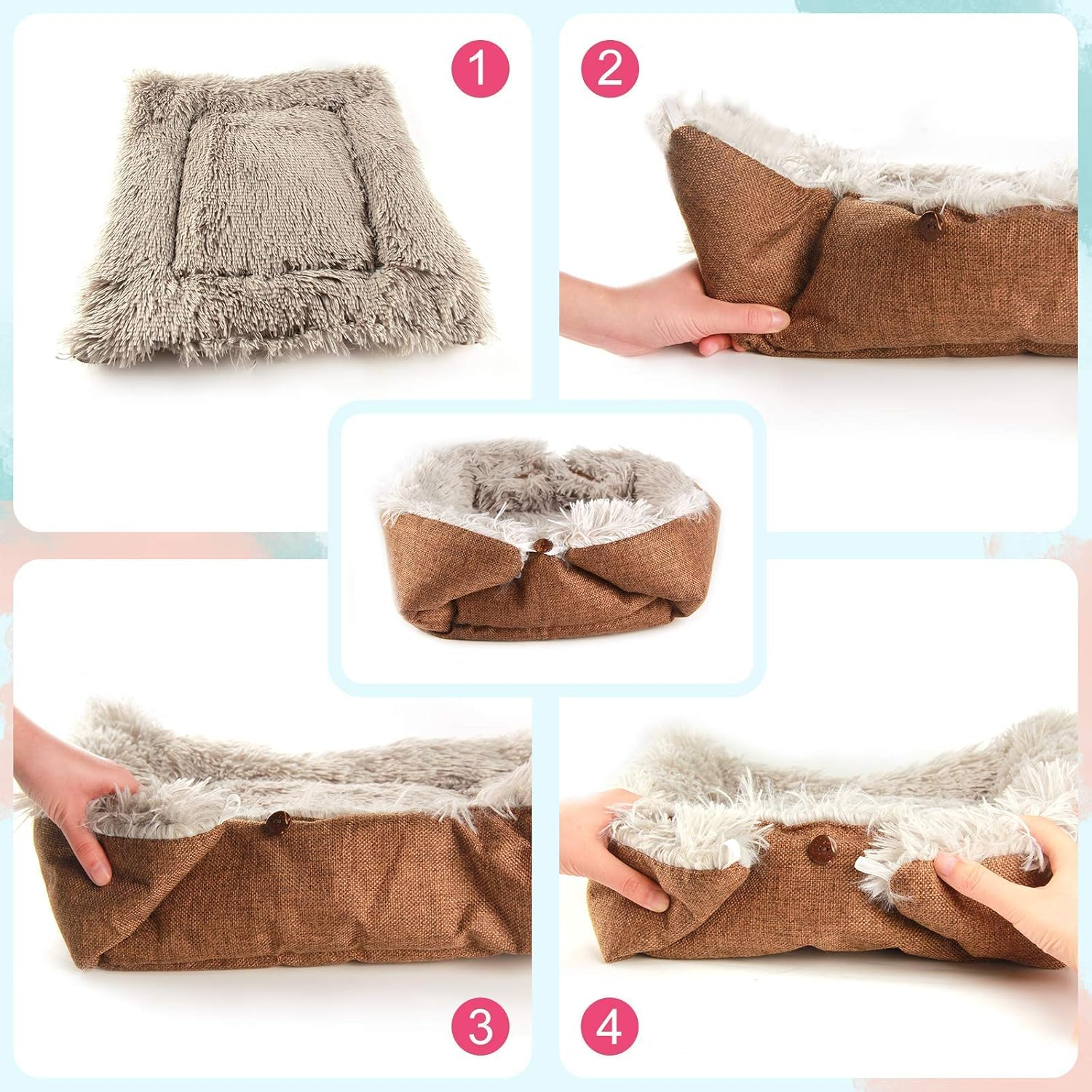 1

2

3

4