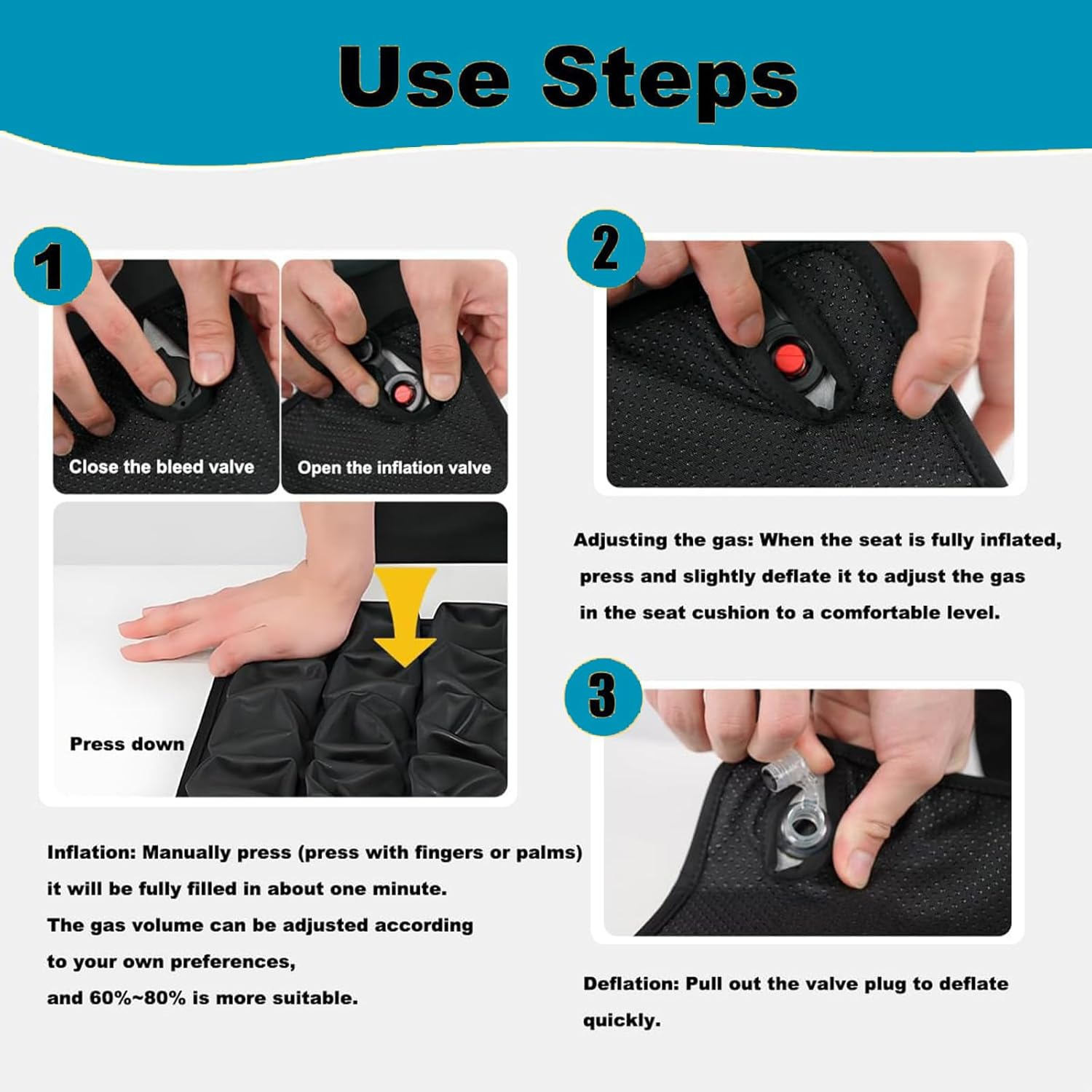 Use Steps

1

Close the bleed valve

Open the inflation valve

Press down

Inflation: Manually press (press with fingers or palms) it will be fully filled in about one minute.
The gas volume can be adjusted according to your own preferences,
and 60%~80% is more suitable.

2

Adjusting the gas: When the seat is fully inflated, press and slightly deflate it to adjust the gas in the seat cushion to a comfortable level.

3

Deflation: Pull out the valve plug to deflate quickly.