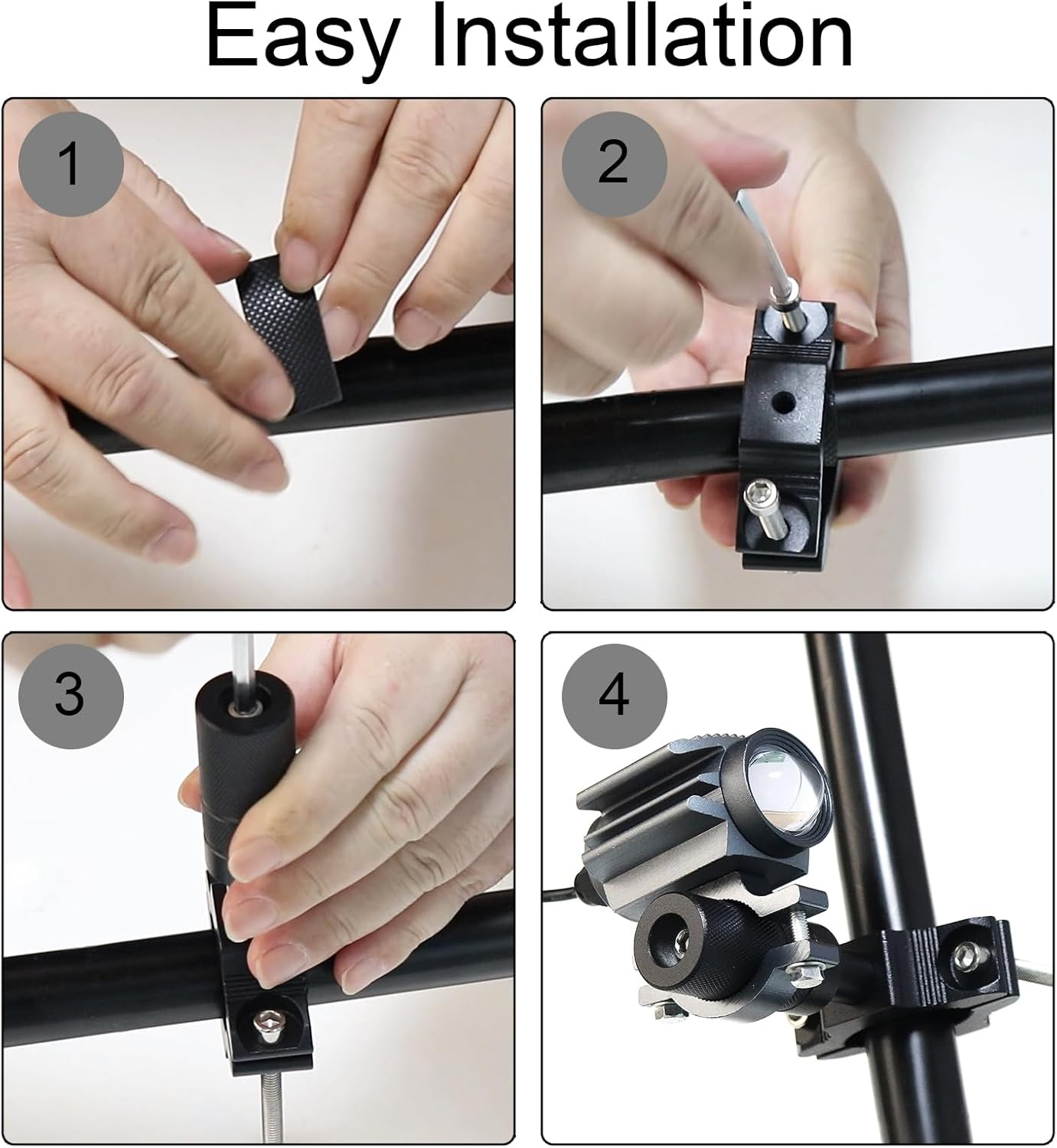 Easy Installation

1

2

3

4