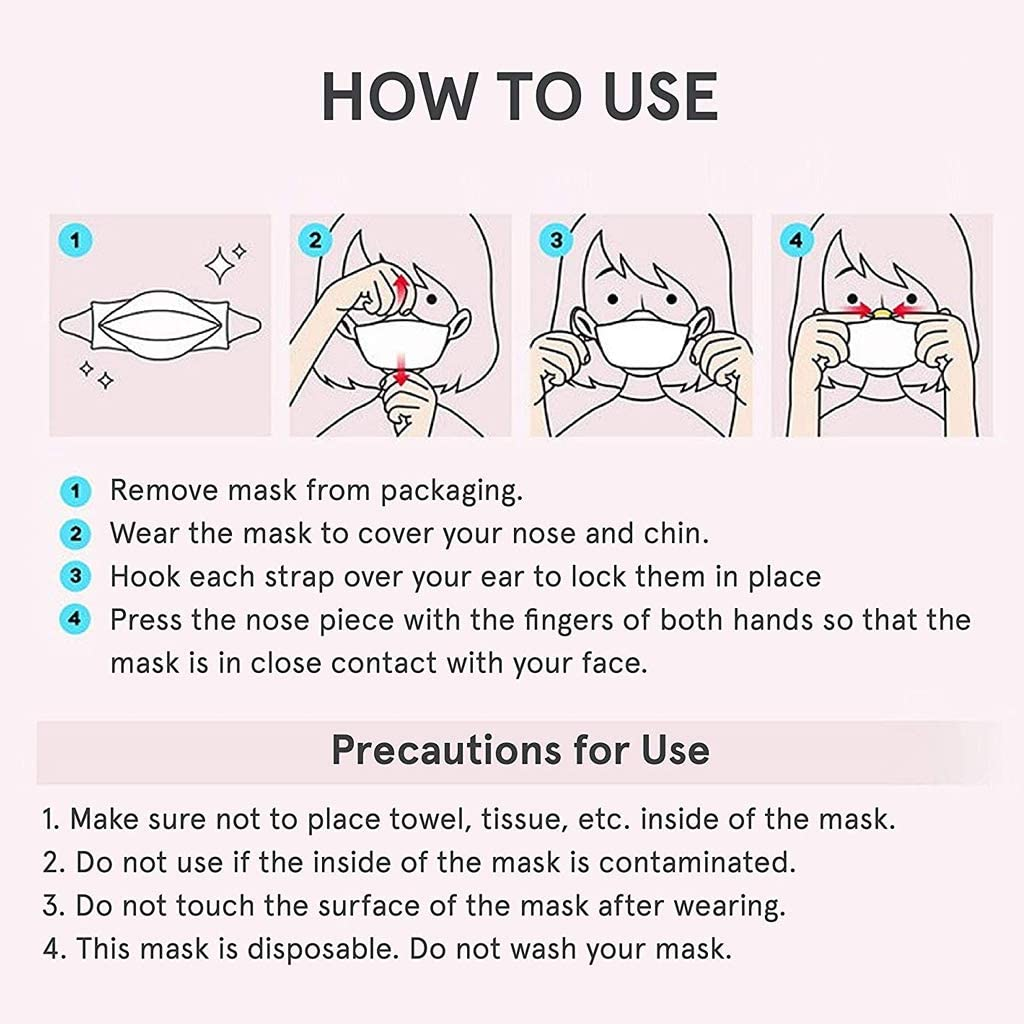 HOW TO USE

1

2

3

4

1 Remove mask from packaging.
2 Wear the mask to cover your nose and chin.
3 Hook each strap over your ear to lock them in place
4 Press the nose piece with the fingers of both hands so that the mask is in close contact with your face.

Precautions for Use

1. Make sure not to place towel, tissue, etc. inside of the mask.
2. Do not use if the inside of the mask is contaminated.
3. Do not touch the surface of the mask after wearing.
4. This mask is disposable. Do not wash your mask.