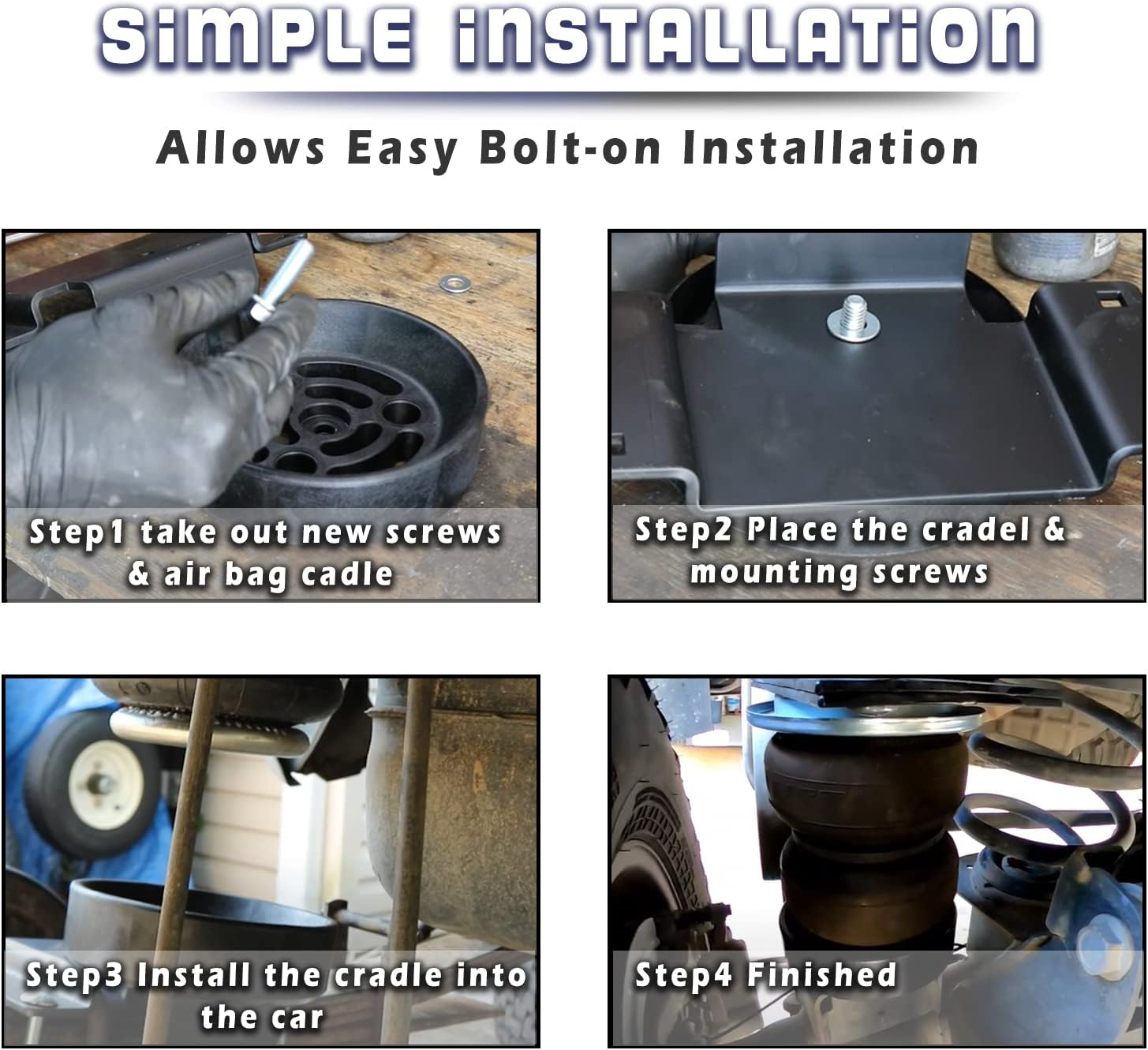 SiMPLE iNSTALLATiON

Allows Easy Bolt-on Installation

Step1 take out new screws & air bag cadle

Step2 Place the cradel & mounting screws

Step3 Install the cradle into the car

Step4 Finished