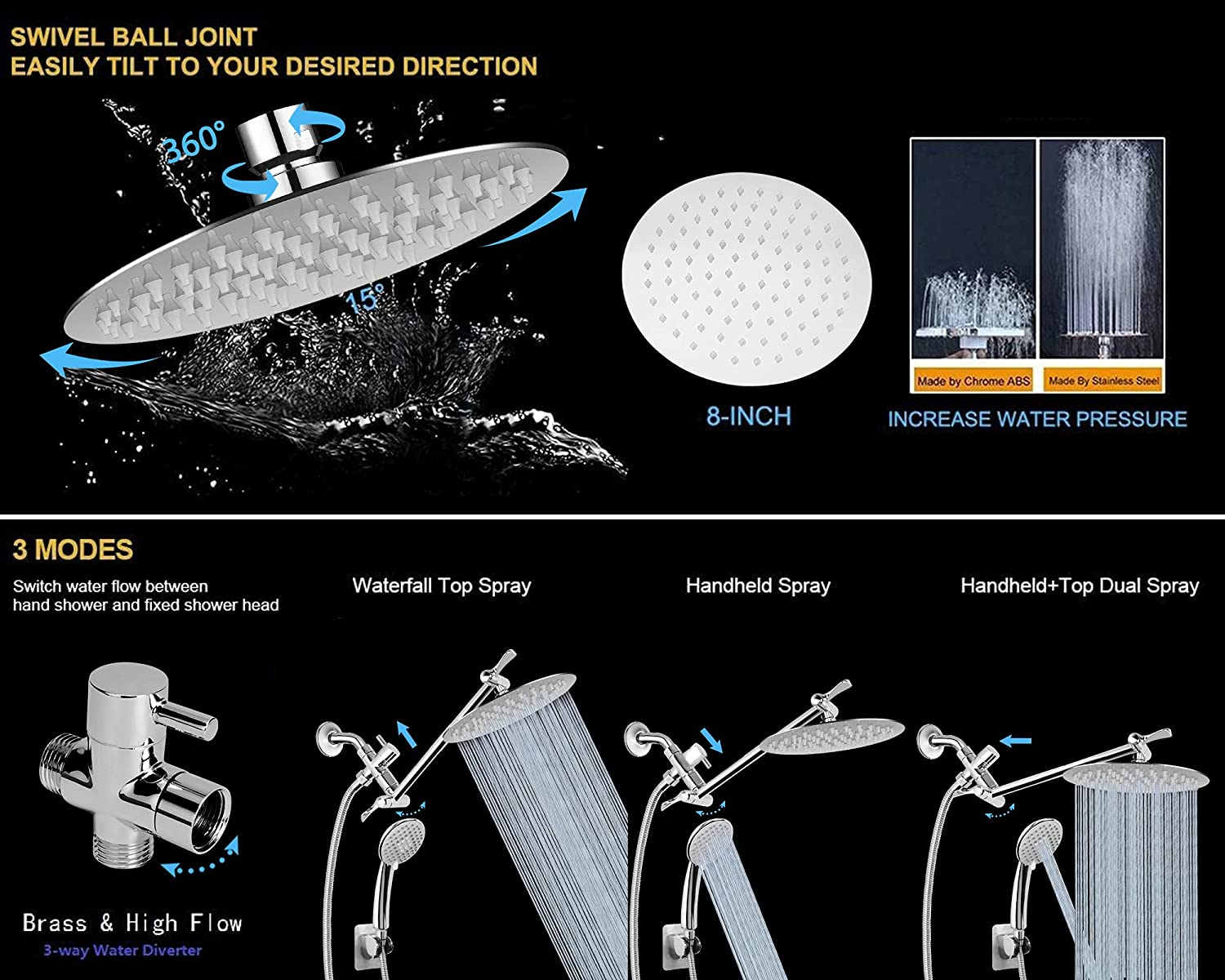 SWIVEL BALL JOINT
EASILY TILT TO YOUR DESIRED DIRECTION

360°

15°

8-INCH

Made by Chrome ABS

Made By Stainless Steel

INCREASE WATER PRESSURE

3 MODES

Switch water flow between hand shower and fixed shower head

Waterfall Top Spray

Handheld Spray

Handheld+Top Dual Spray

Brass & High Flow
3-way Water Diverter