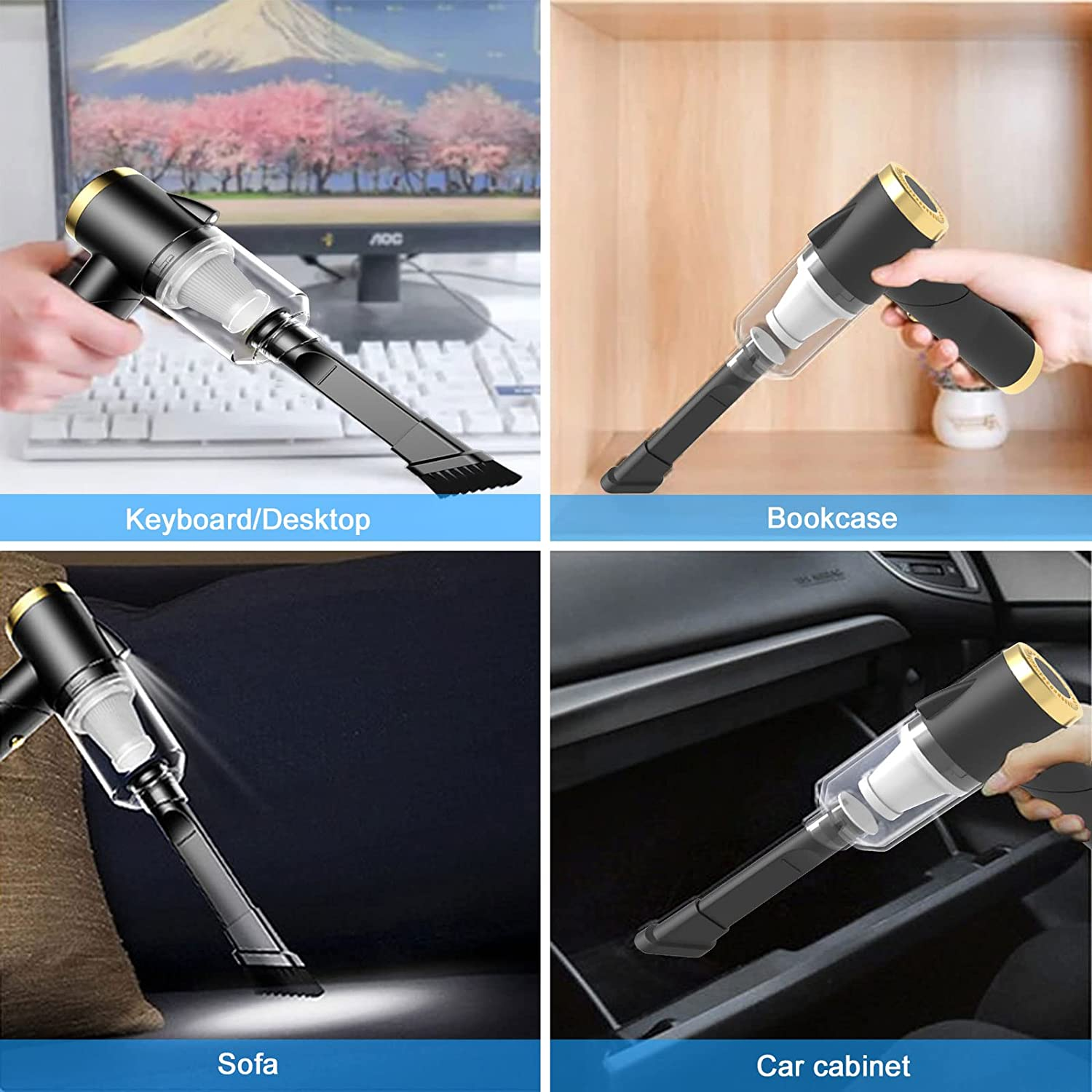 AOC

Keyboard/Desktop

Bookcase

Sofa

Car cabinet