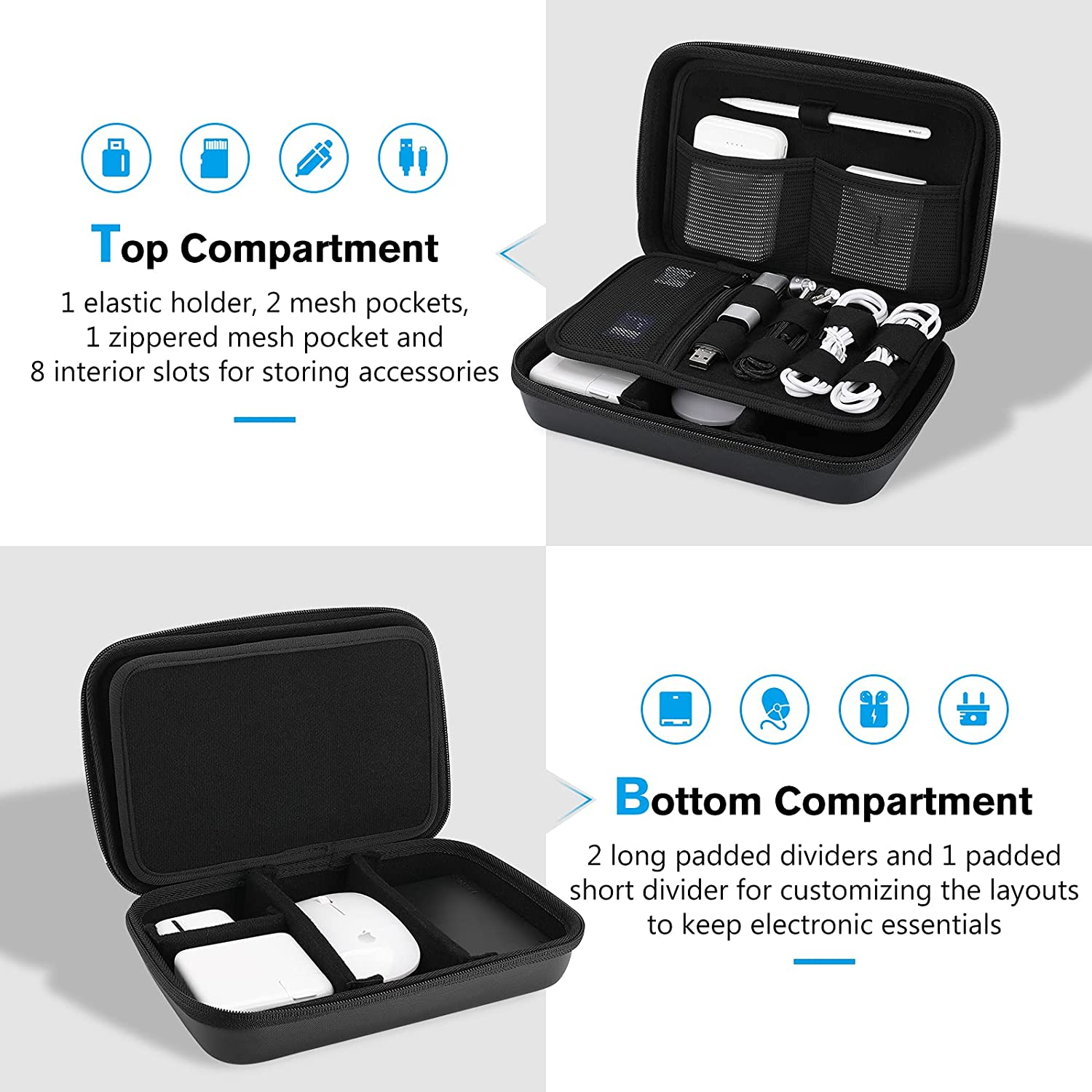 Top Compartment

1 elastic holder, 2 mesh pockets, 1 zippered mesh pocket and 8 interior slots for storing accessories

Bottom Compartment

2 long padded dividers and 1 padded short divider for customizing the layouts to keep electronic essentials