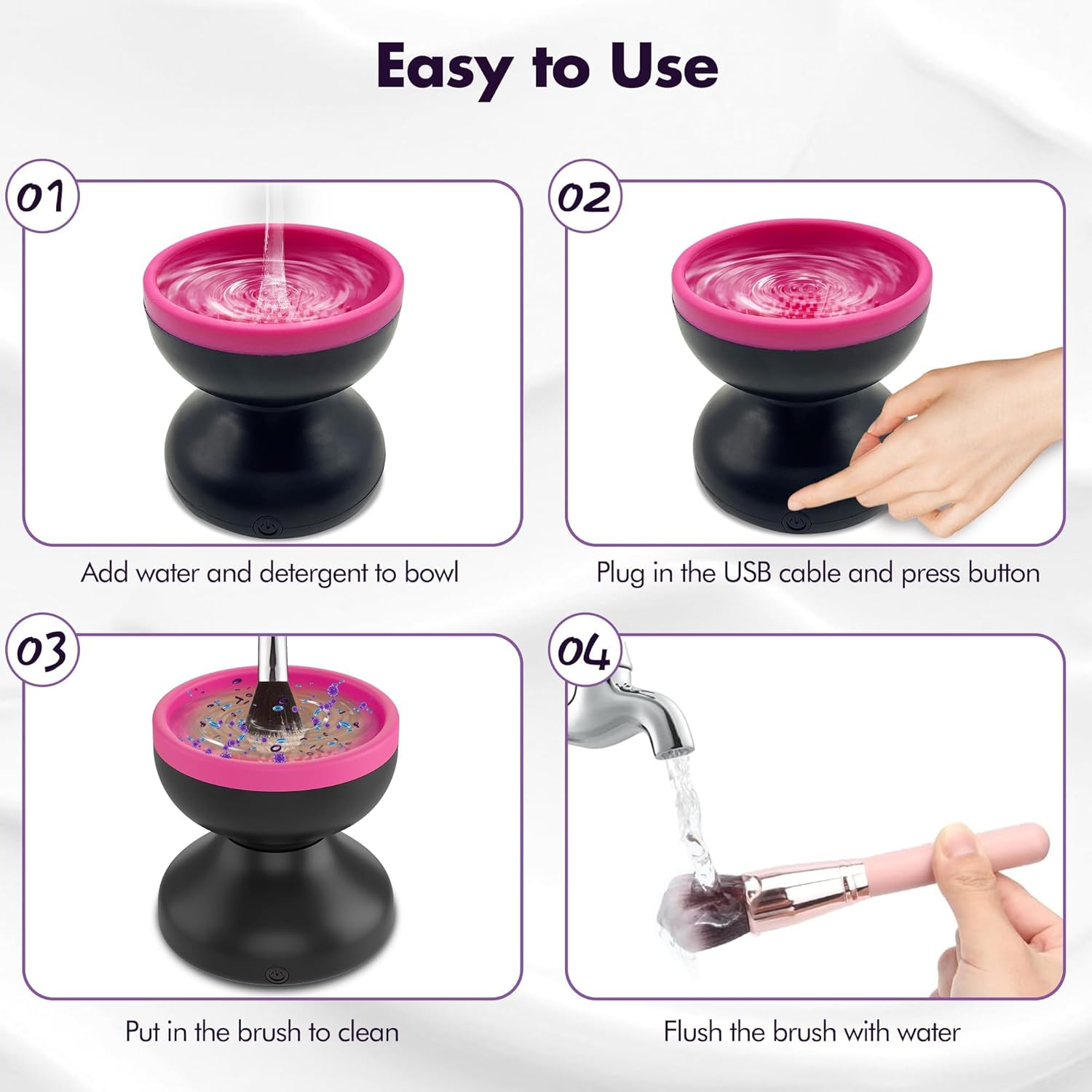 Easy to Use

01

Add water and detergent to bowl

02

Plug in the USB cable and press button

03

Put in the brush to clean

04

Flush the brush with water