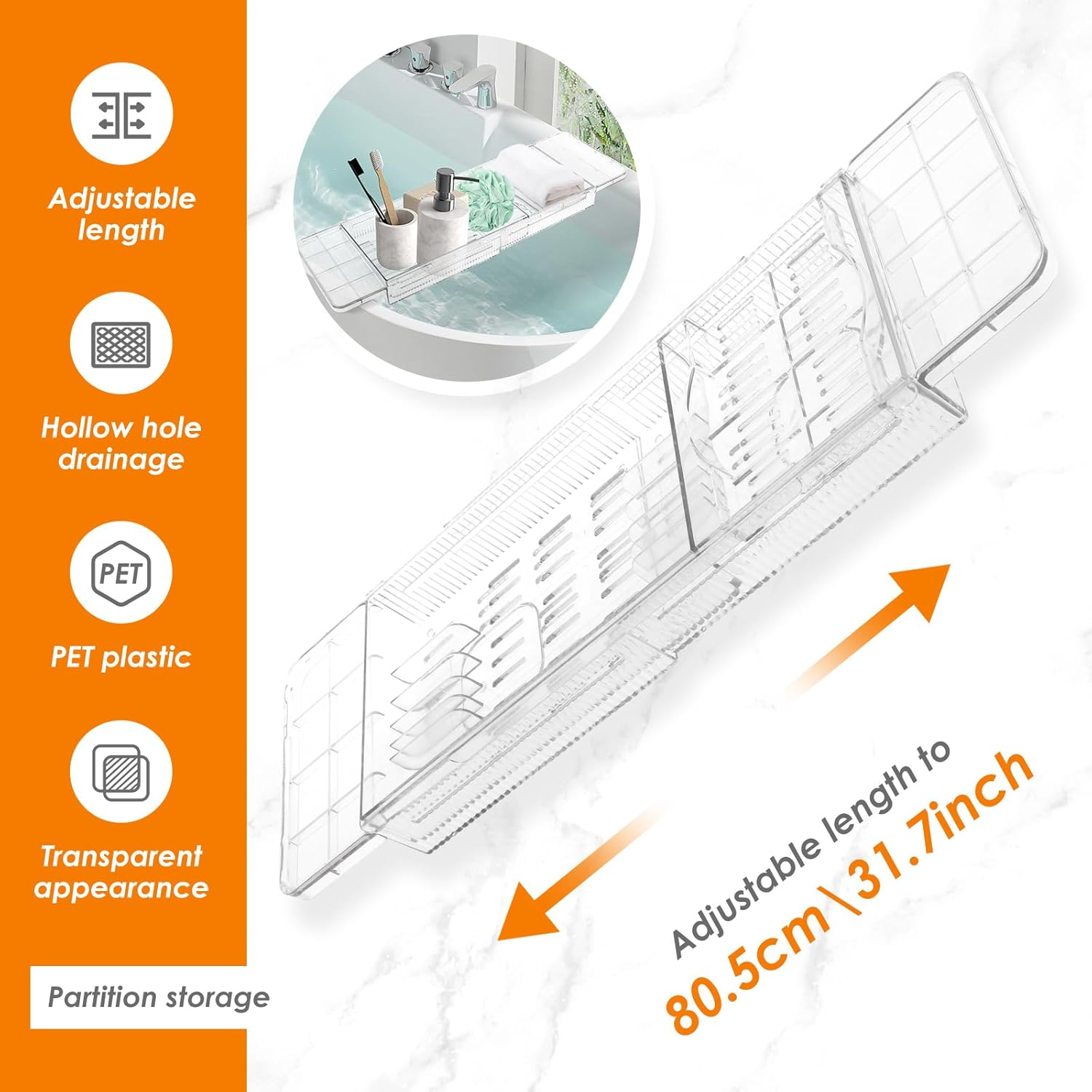 Adjustable length

Hollow hole drainage

PET

PET plastic

Transparent appearance

Partition storage

Adjustable length to

80.5cm\31.7inch