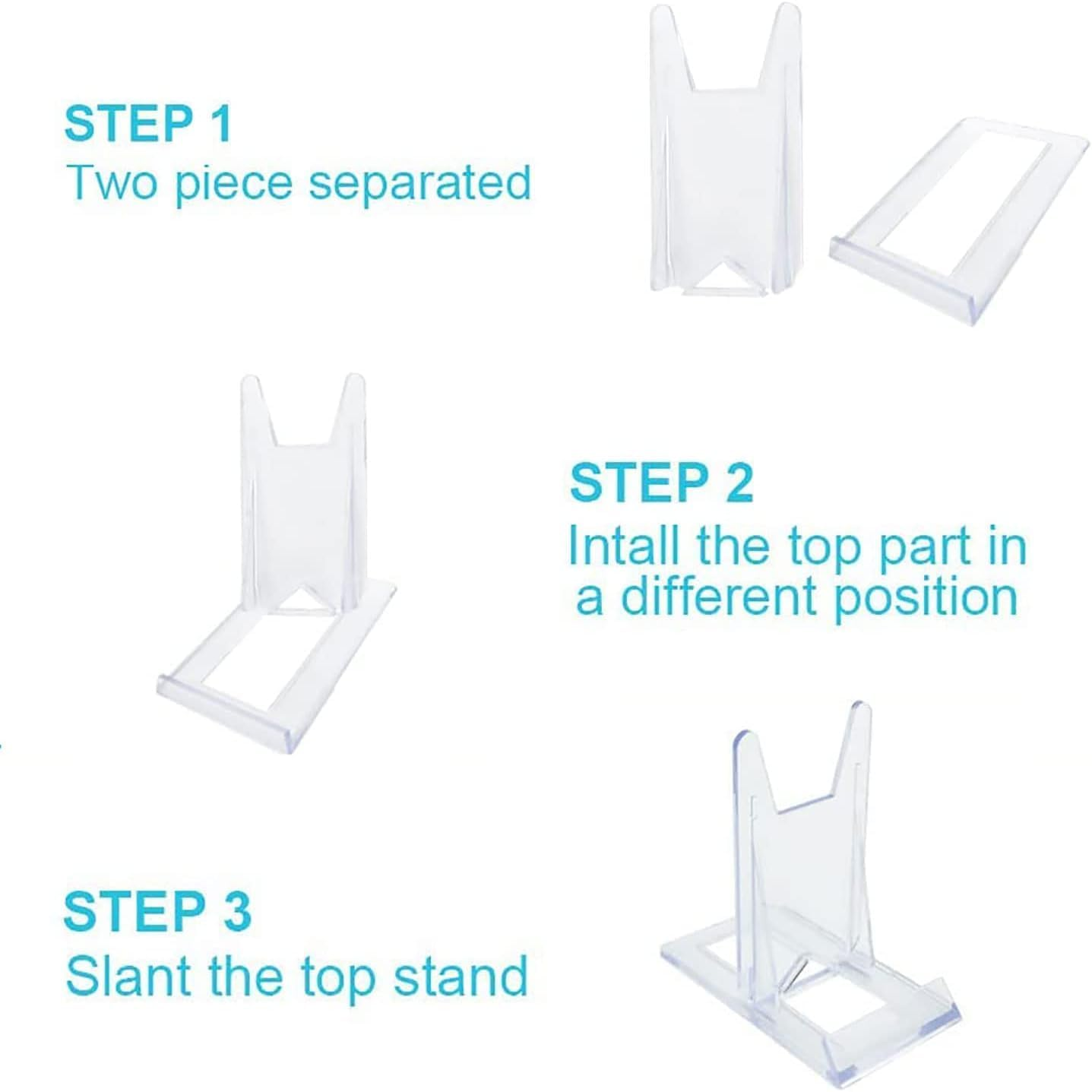 STEP 1
Two piece separated

STEP 2
Intall the top part in a different position

STEP 3
Slant the top stand