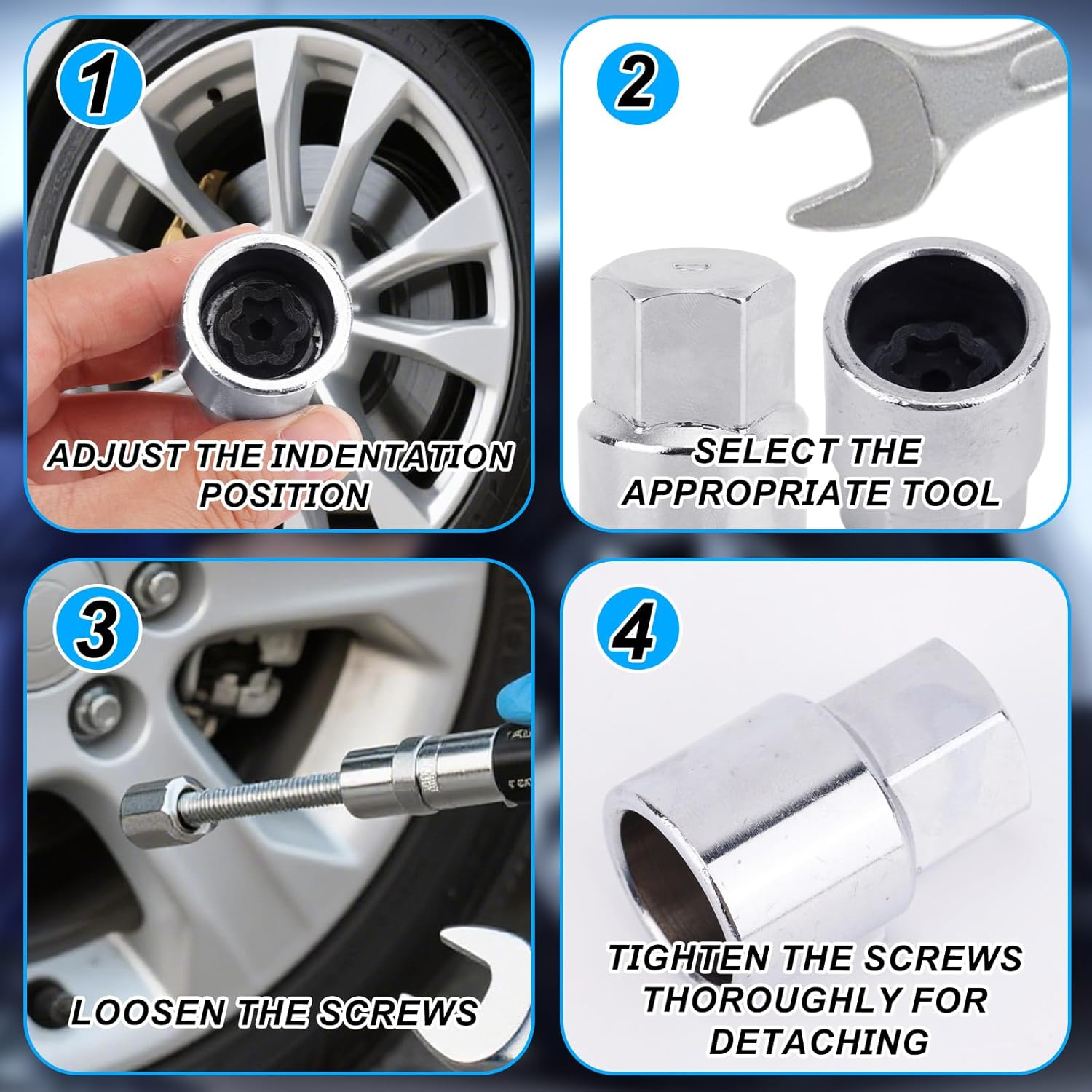 1

ADJUST THE INDENTATION POSITION

2

SELECT THE APPROPRIATE TOOL

3

LOOSEN THE SCREWS

4

TIGHTEN THE SCREWS THOROUGHLY FOR DETACHING