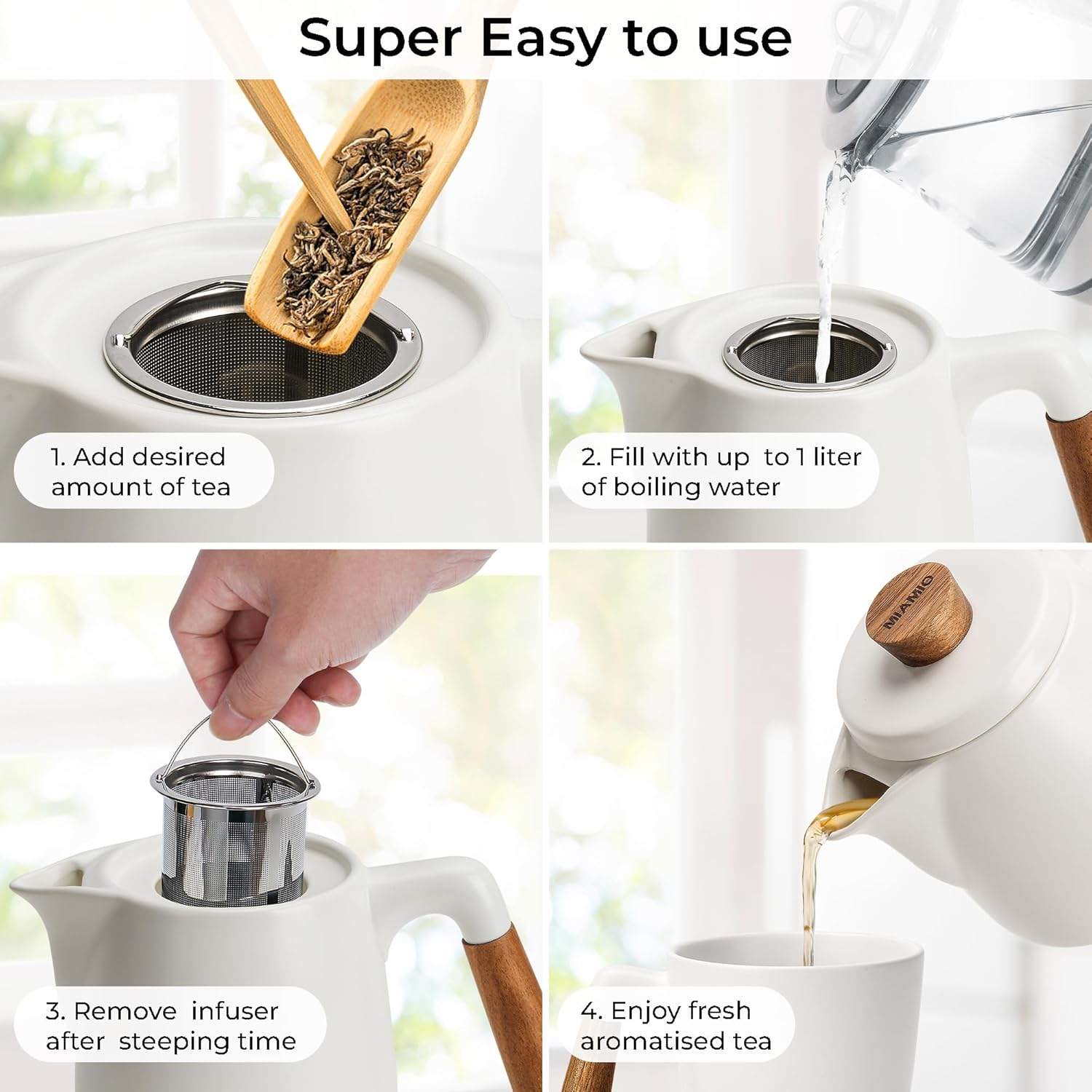 Super Easy to use

1. Add desired amount of tea

2. Fill with up to 1 liter of boiling water

3. Remove infuser after steeping time

MIAMIO

4. Enjoy fresh aromatised tea