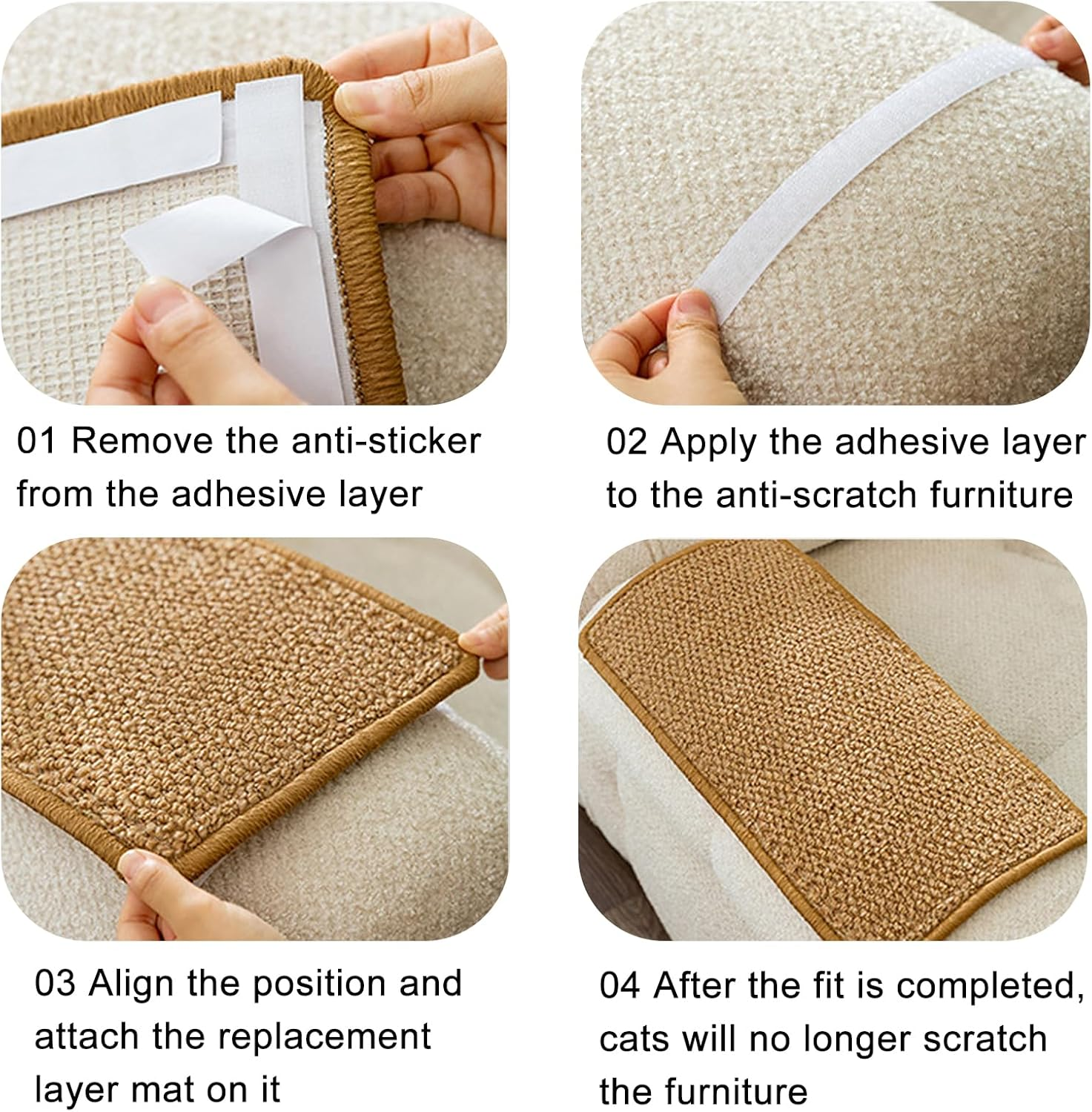 01 Remove the anti-sticker from the adhesive layer

02 Apply the adhesive layer to the anti-scratch furniture

03 Align the position and attach the replacement layer mat on it

04 After the fit is completed, cats will no longer scratch the furniture