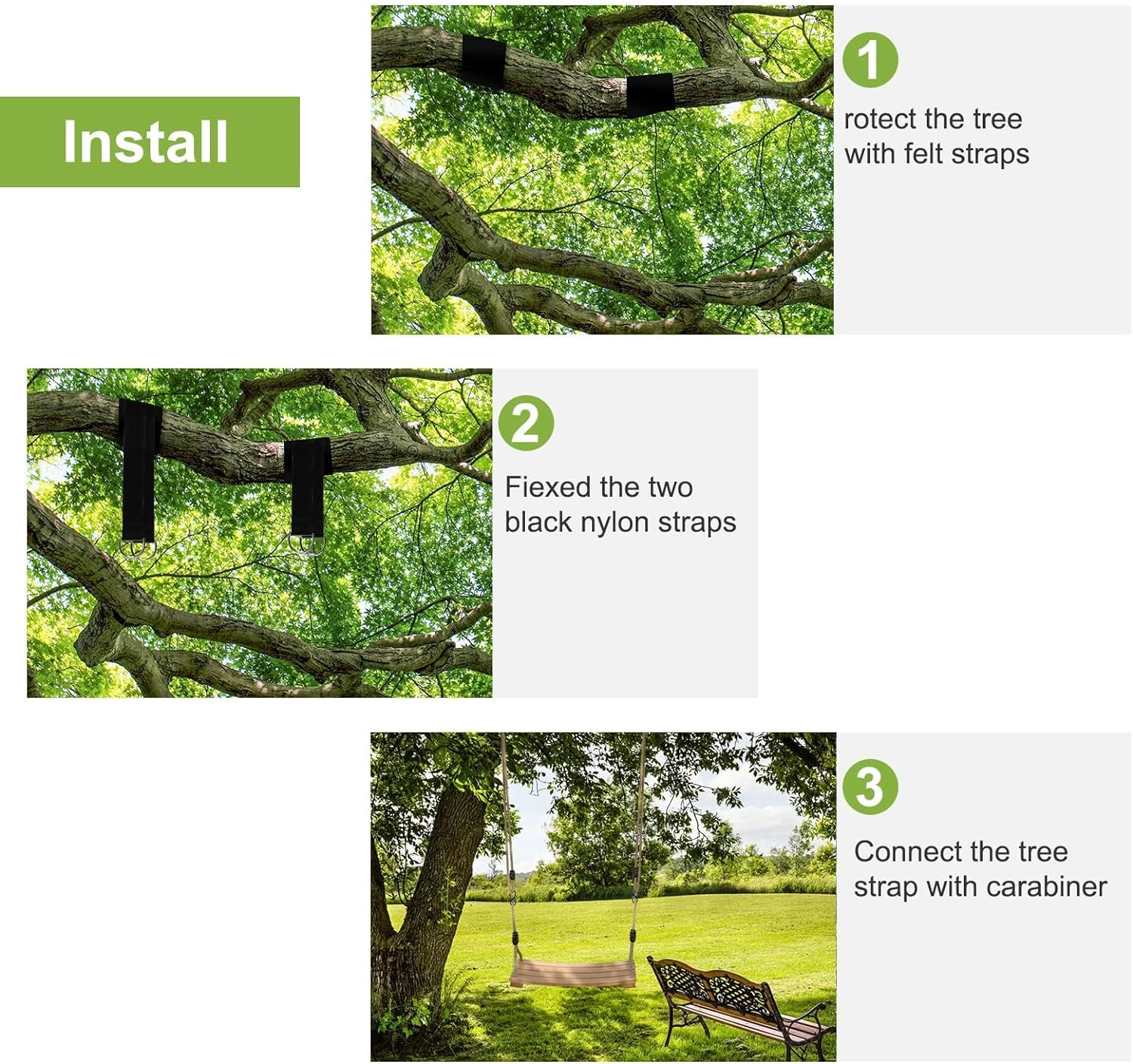 Install

1

rotect the tree with felt straps

2

Fiexed the two black nylon straps

3

Connect the tree strap with carabiner