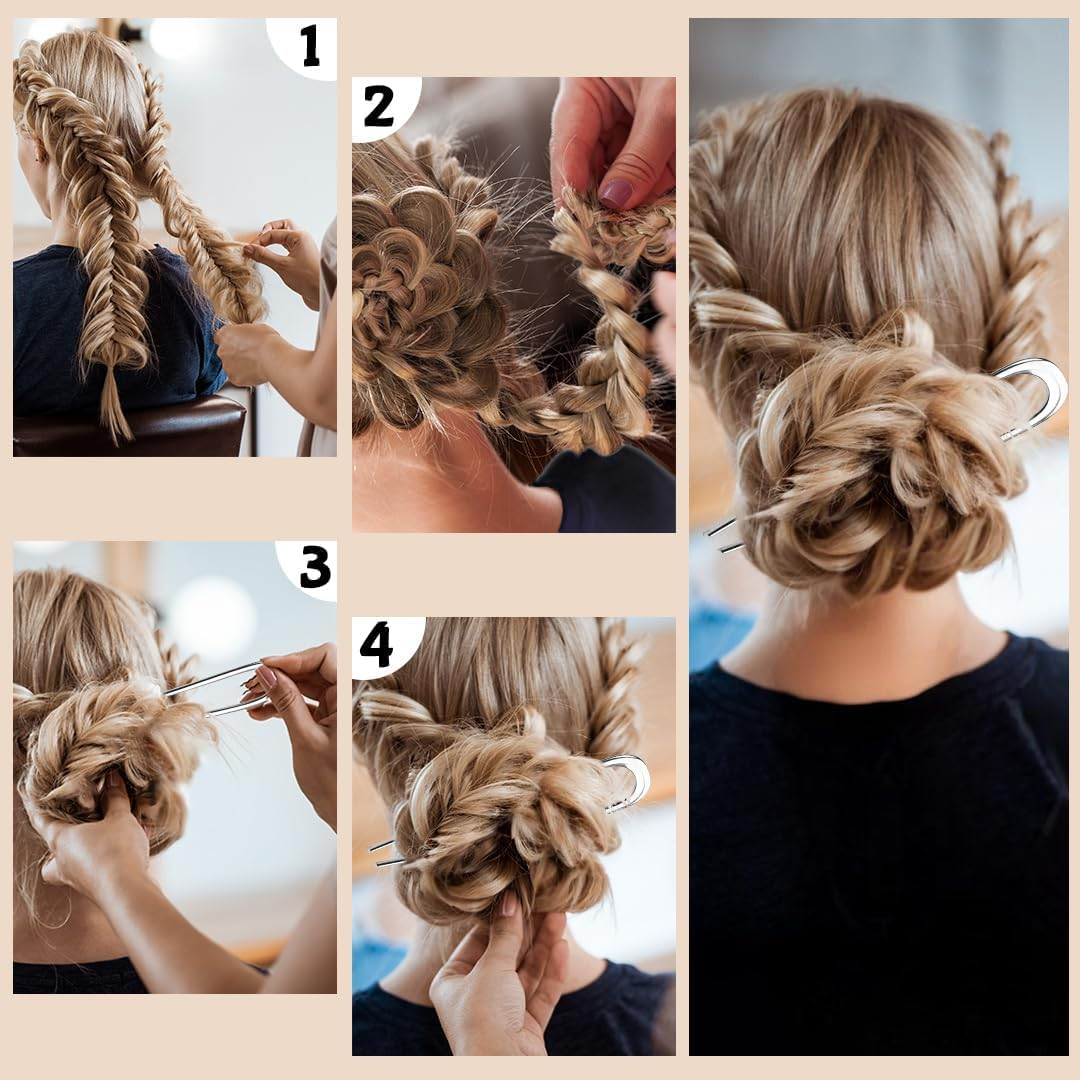 1

2

3

4