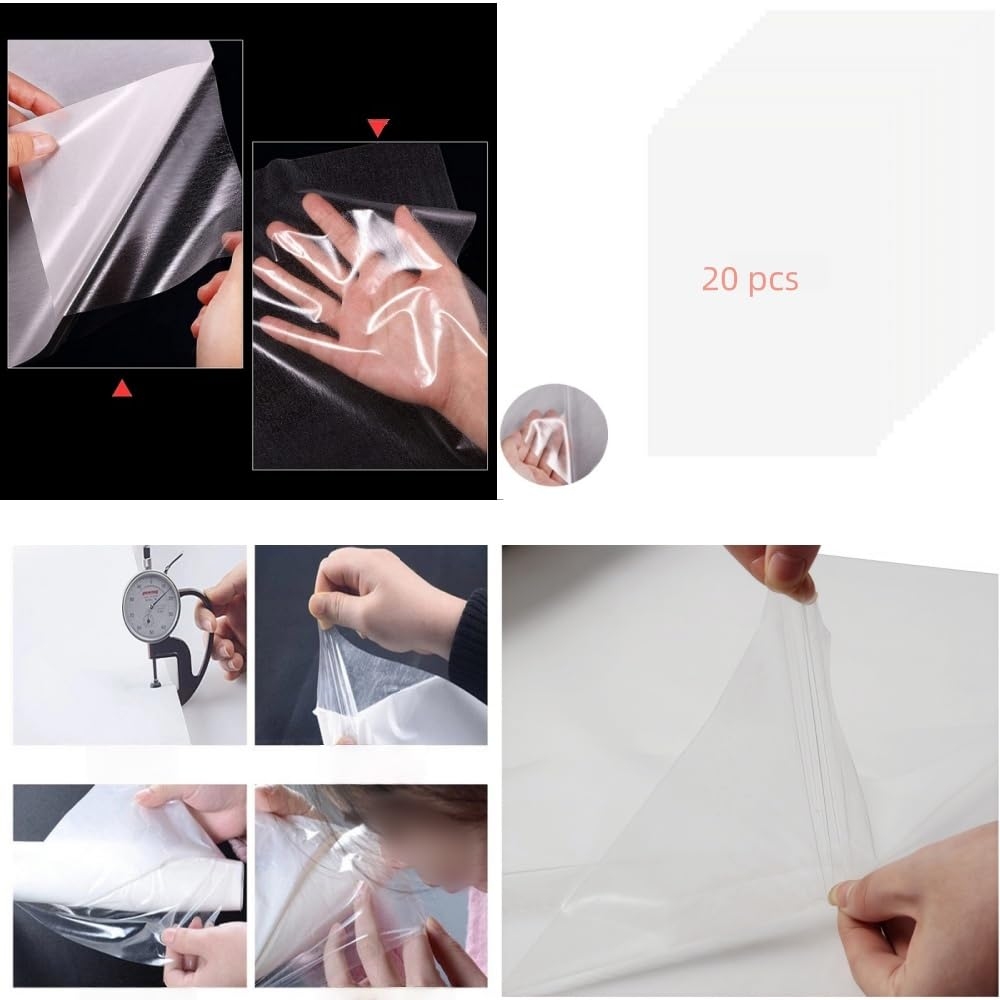 20 pcs