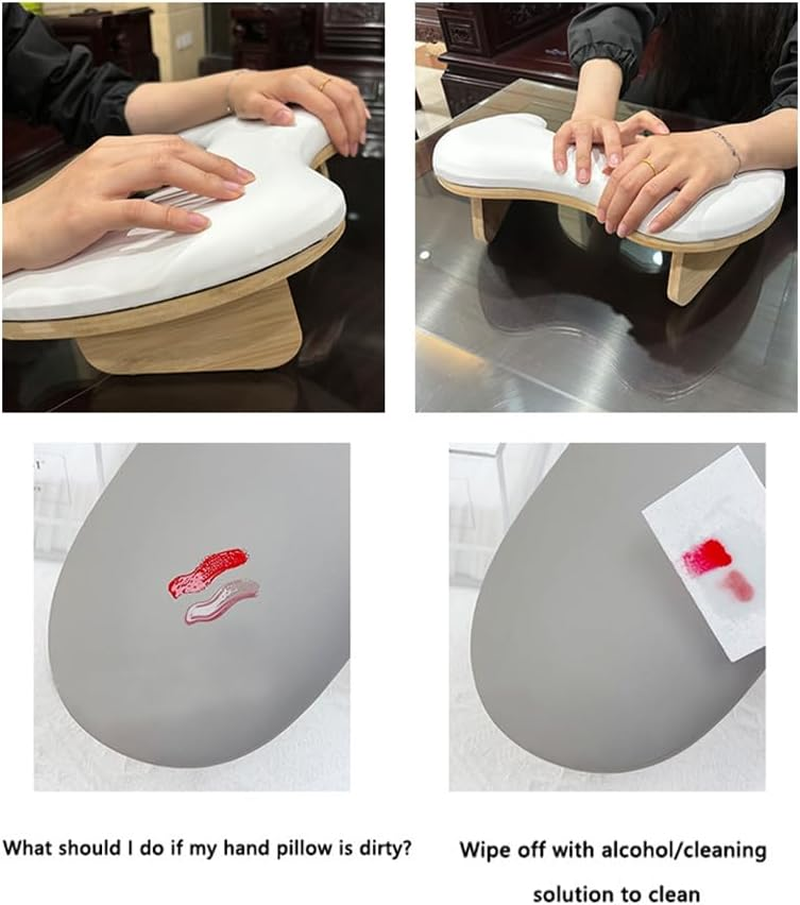 What should I do if my hand pillow is dirty?

Wipe off with alcohol/cleaning solution to clean