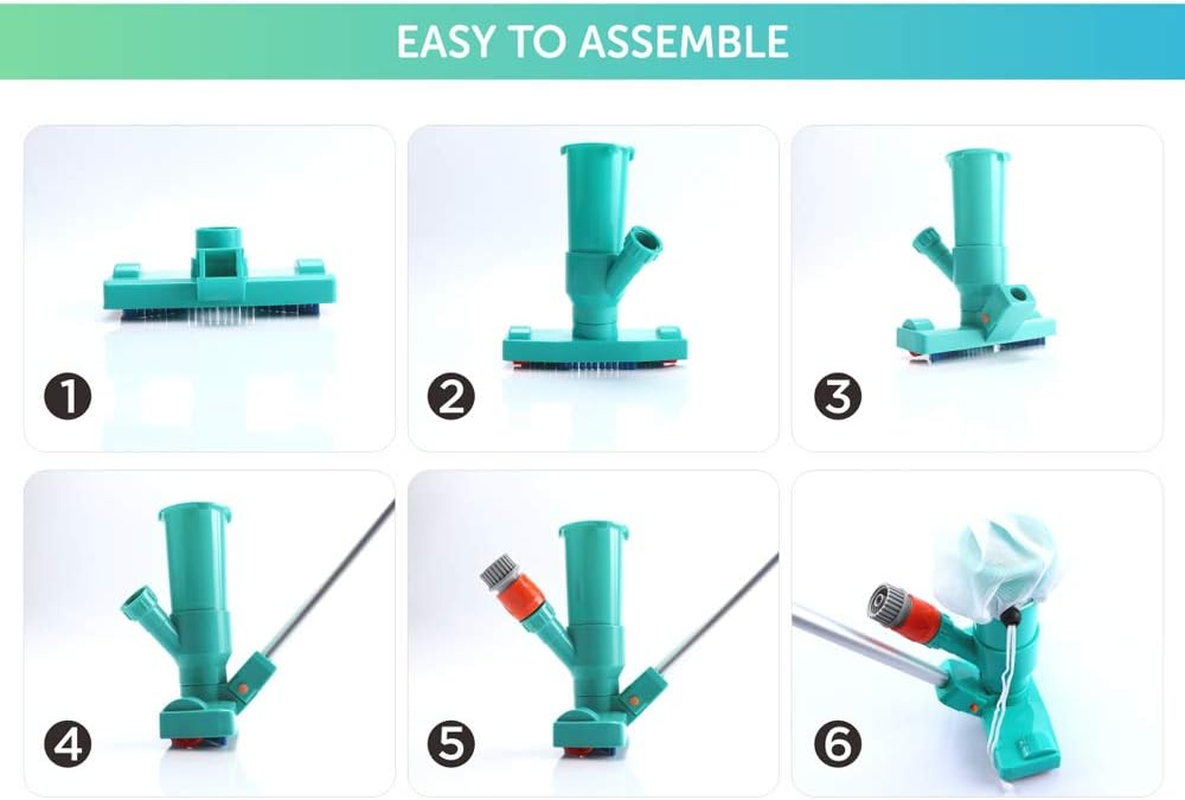 EASY TO ASSEMBLE

1

2

3

4

5

6