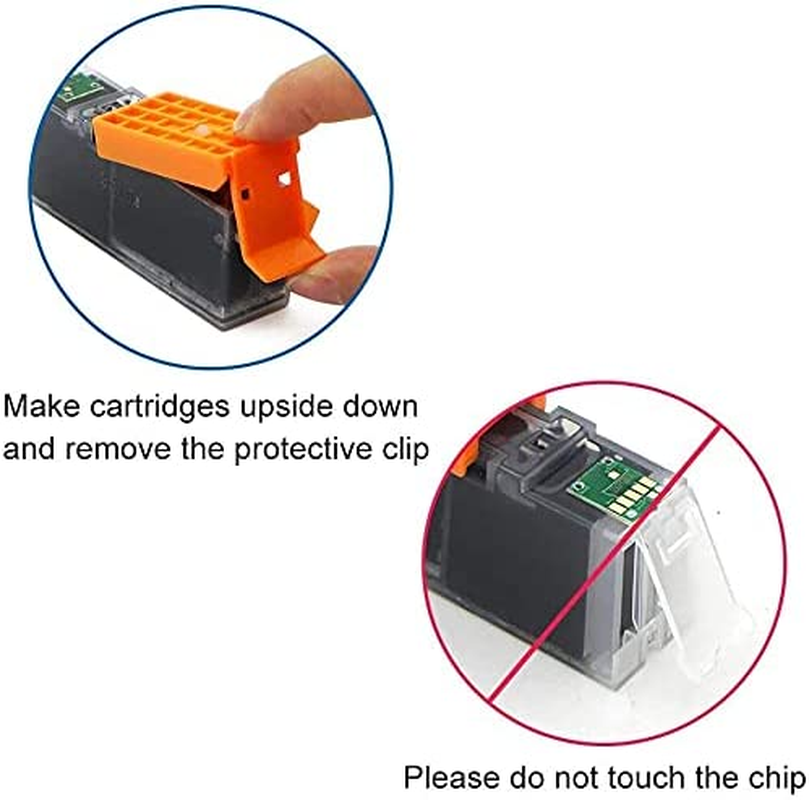 Make cartridges upside down and remove the protective clip

Please do not touch the chip