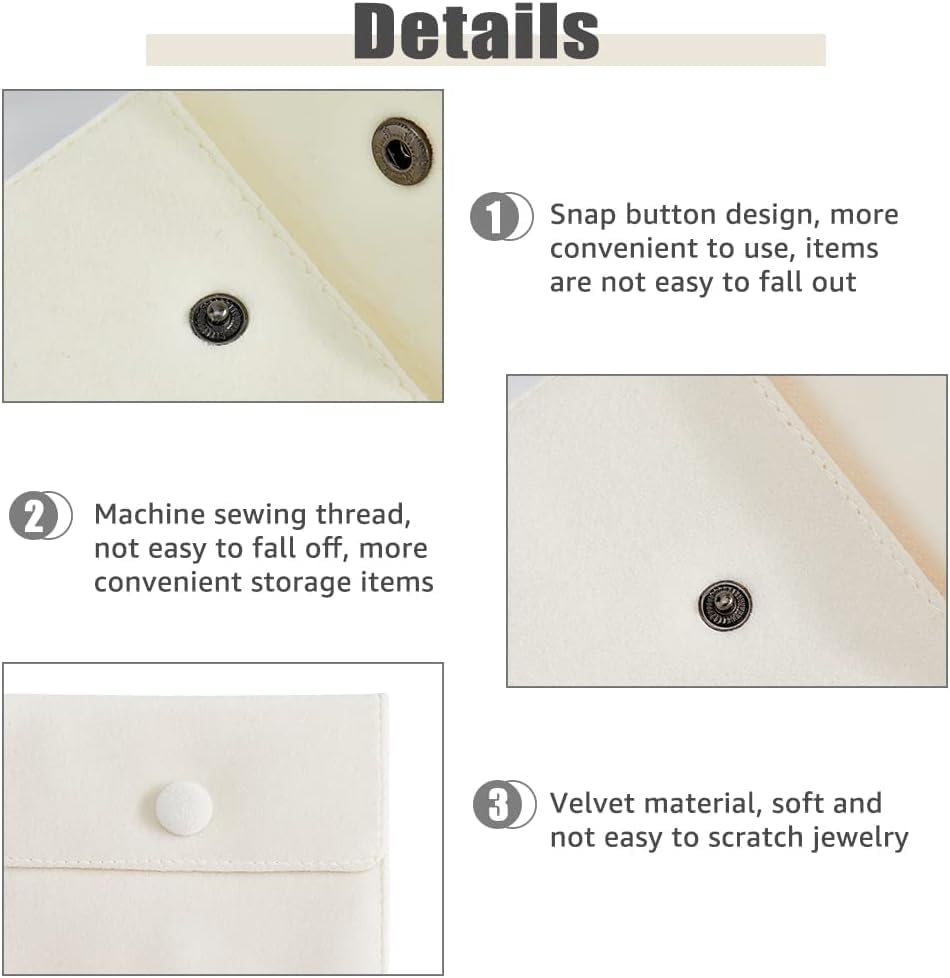 Details

1 Snap button design, more convenient to use, items are not easy to fall out

2 Machine sewing thread, not easy to fall off, more convenient storage items

3 Velvet material, soft and not easy to scratch jewelry