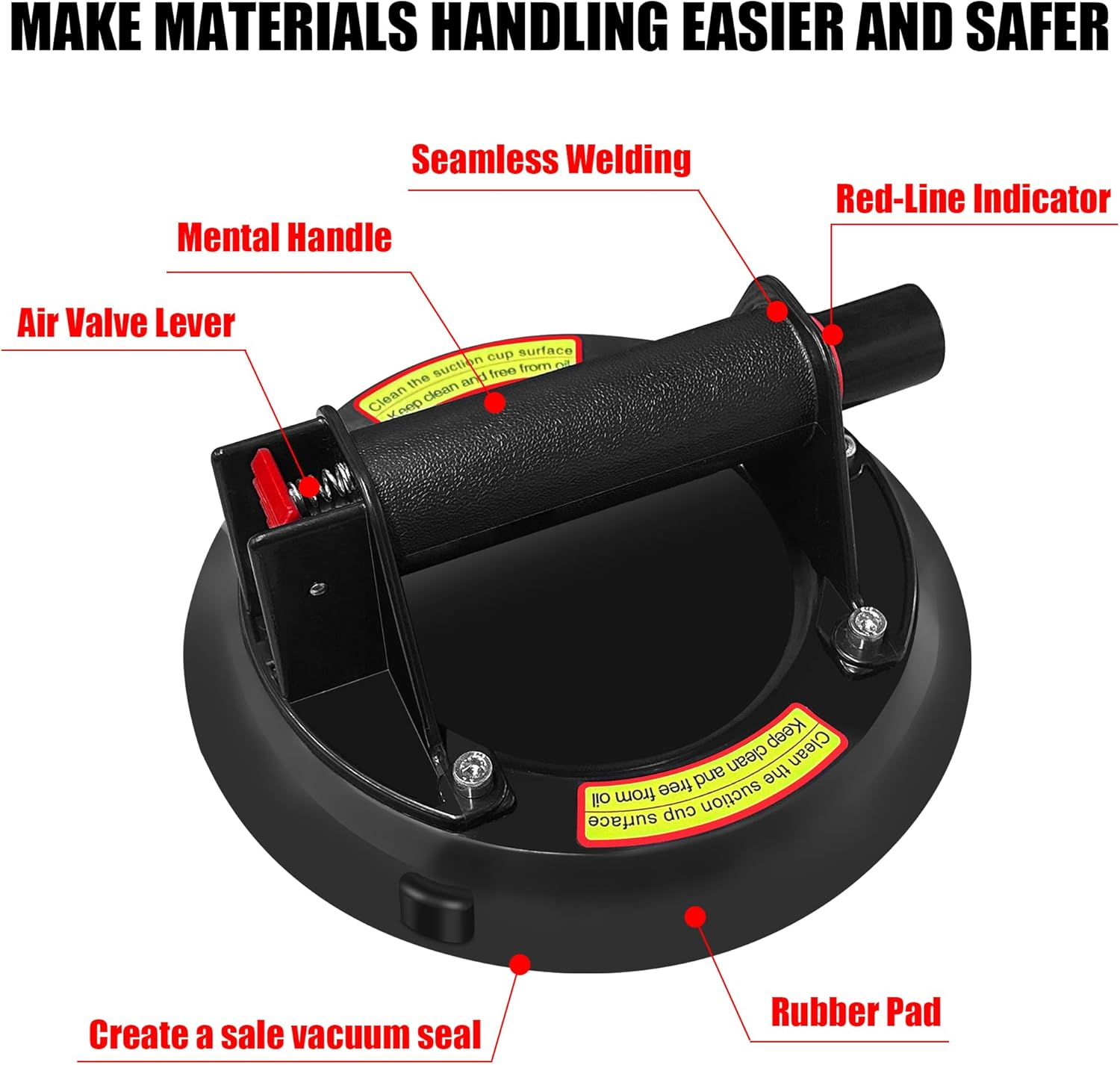 MAKE MATERIALS HANDLING EASIER AND SAFER

Seamless Welding

Red-Line Indicator

Mental Handle

Air Valve Lever

Clean the suction cup surface
Keep clean and free from oil

Clean the suction cup surface
Keep clean and free from oil

Create a sale vacuum seal

Rubber Pad