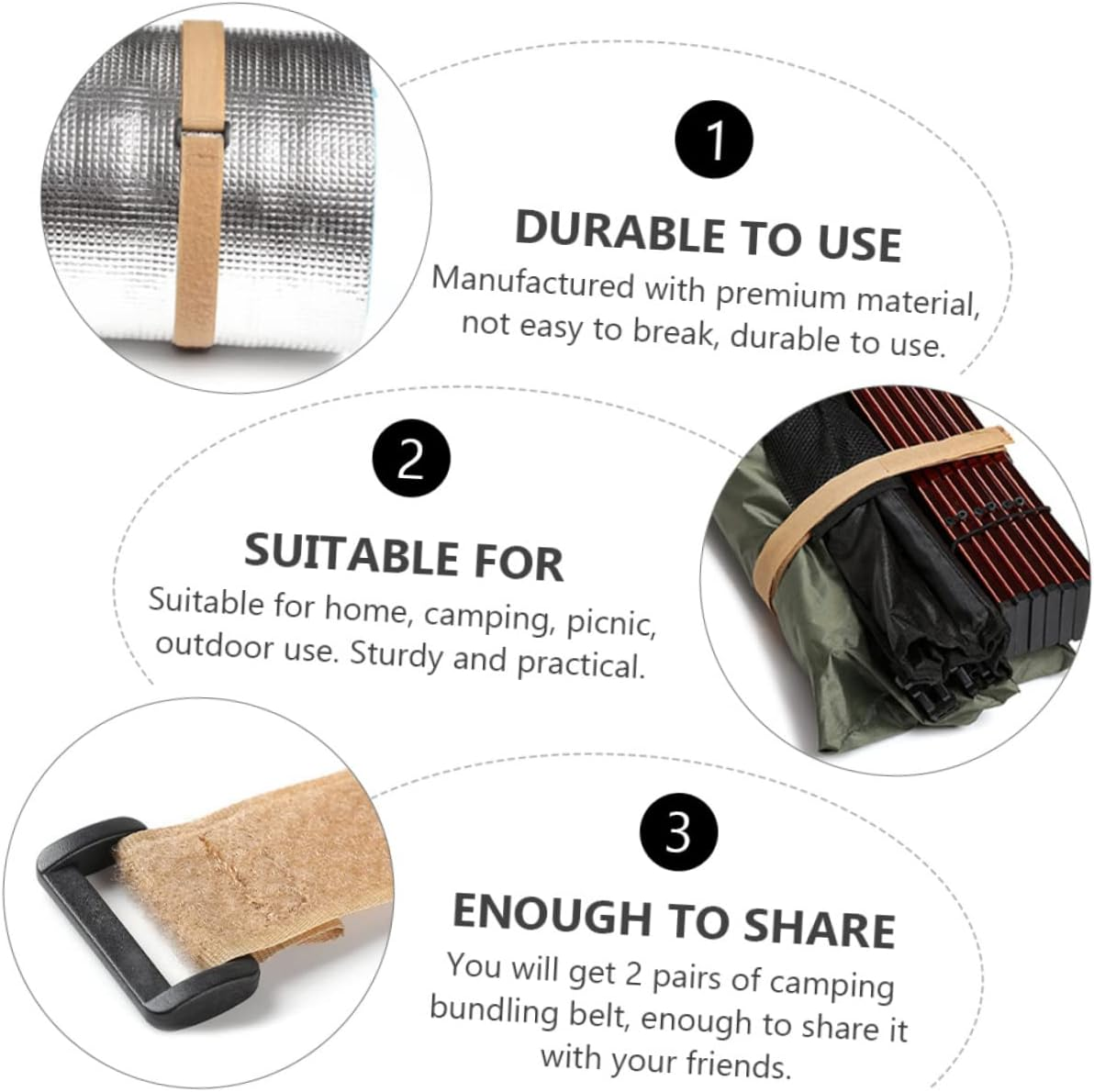 1

DURABLE TO USE

Manufactured with premium material, not easy to break, durable to use.

2

SUITABLE FOR

Suitable for home, camping, picnic, outdoor use. Sturdy and practical.

3

ENOUGH TO SHARE

You will get 2 pairs of camping bundling belt, enough to share it with your friends.